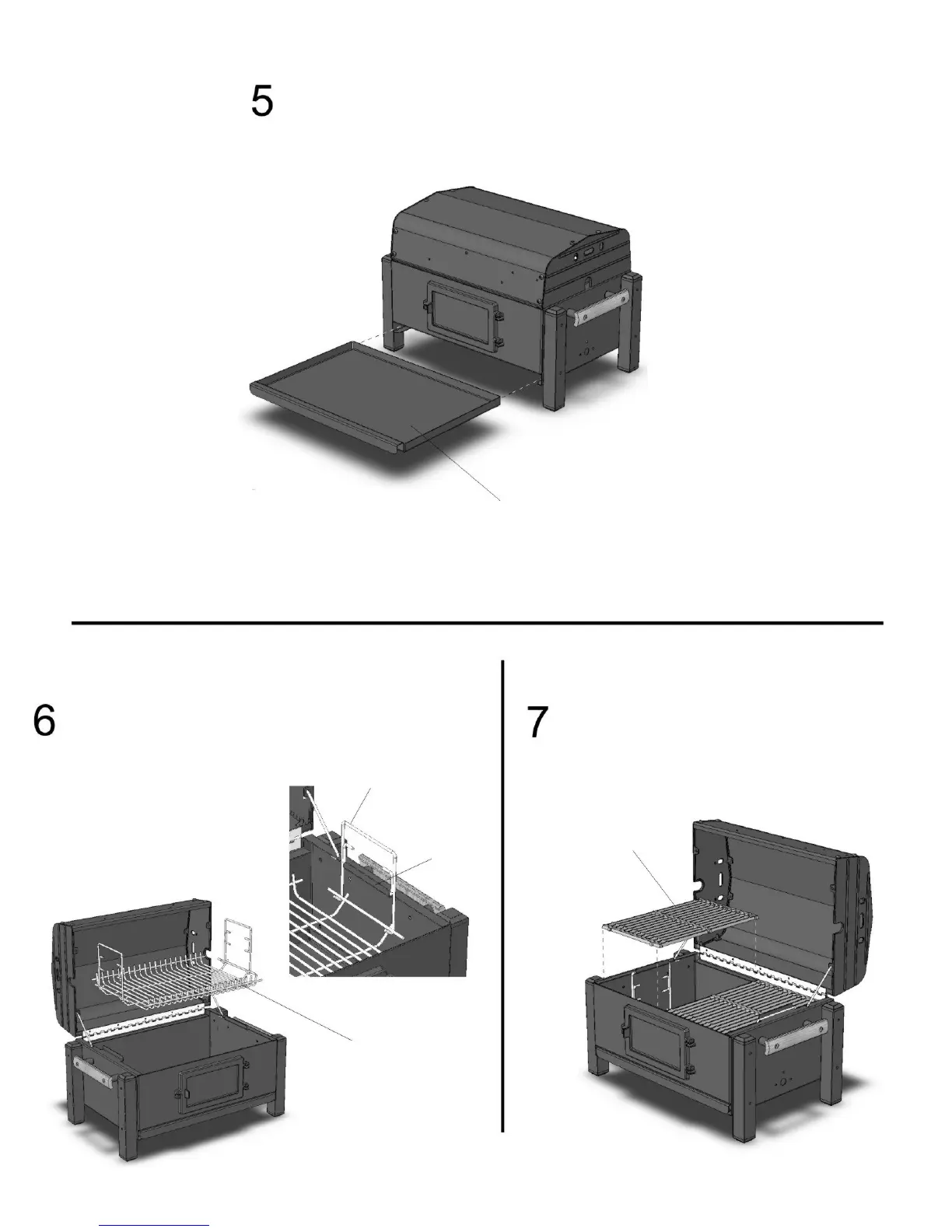 5

6

7