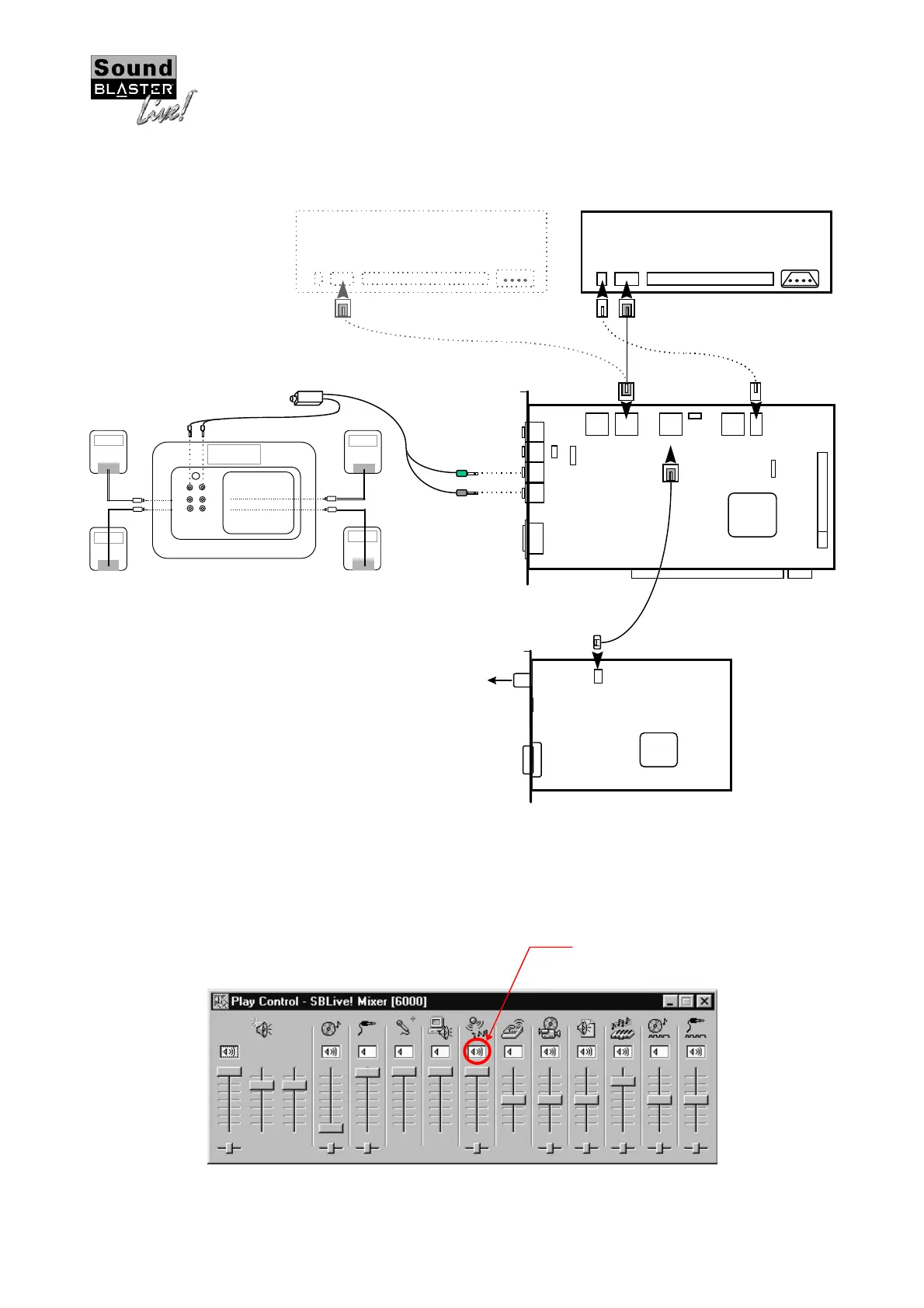 Sound BLASTER Live!

Play Control - SBLive! Mixer [6000]