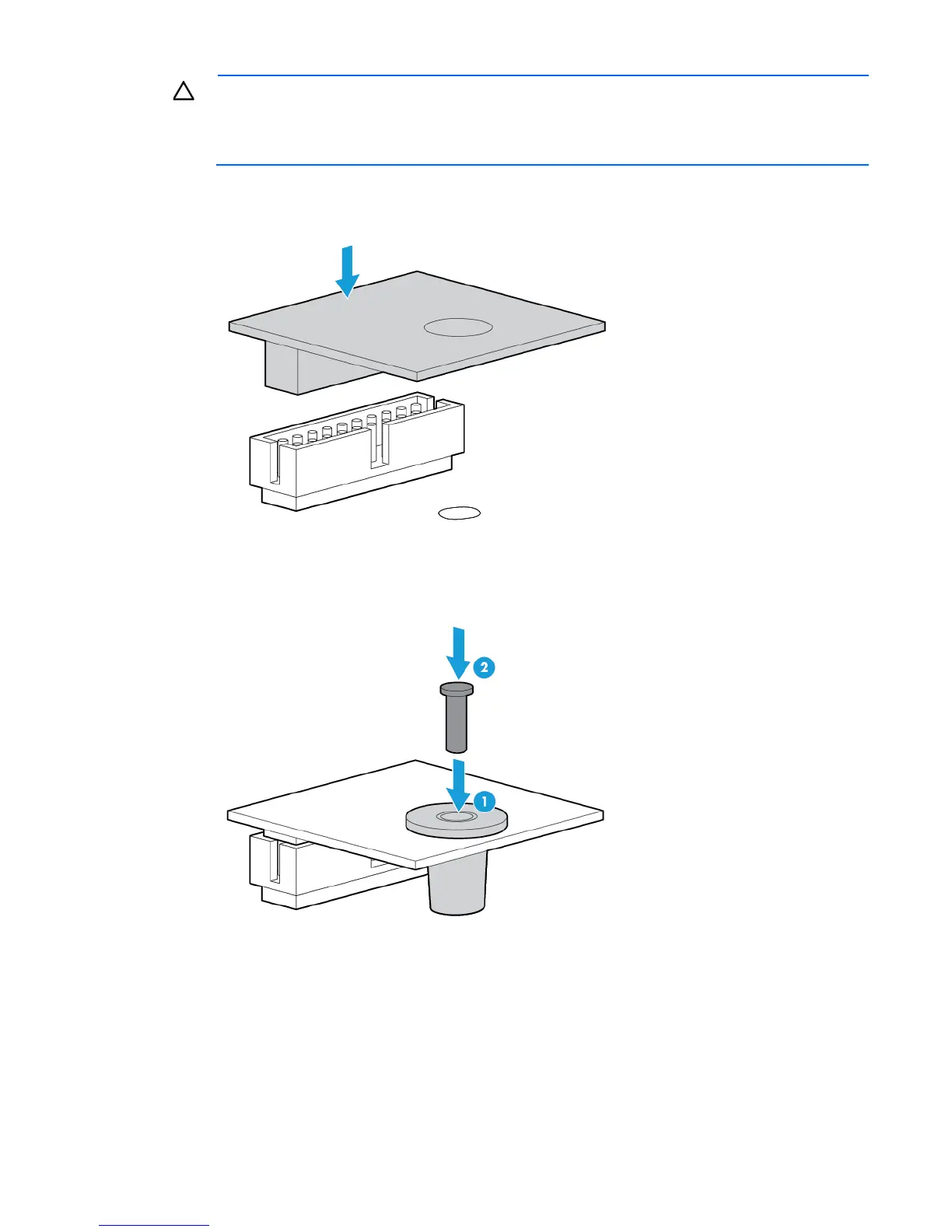 2

1