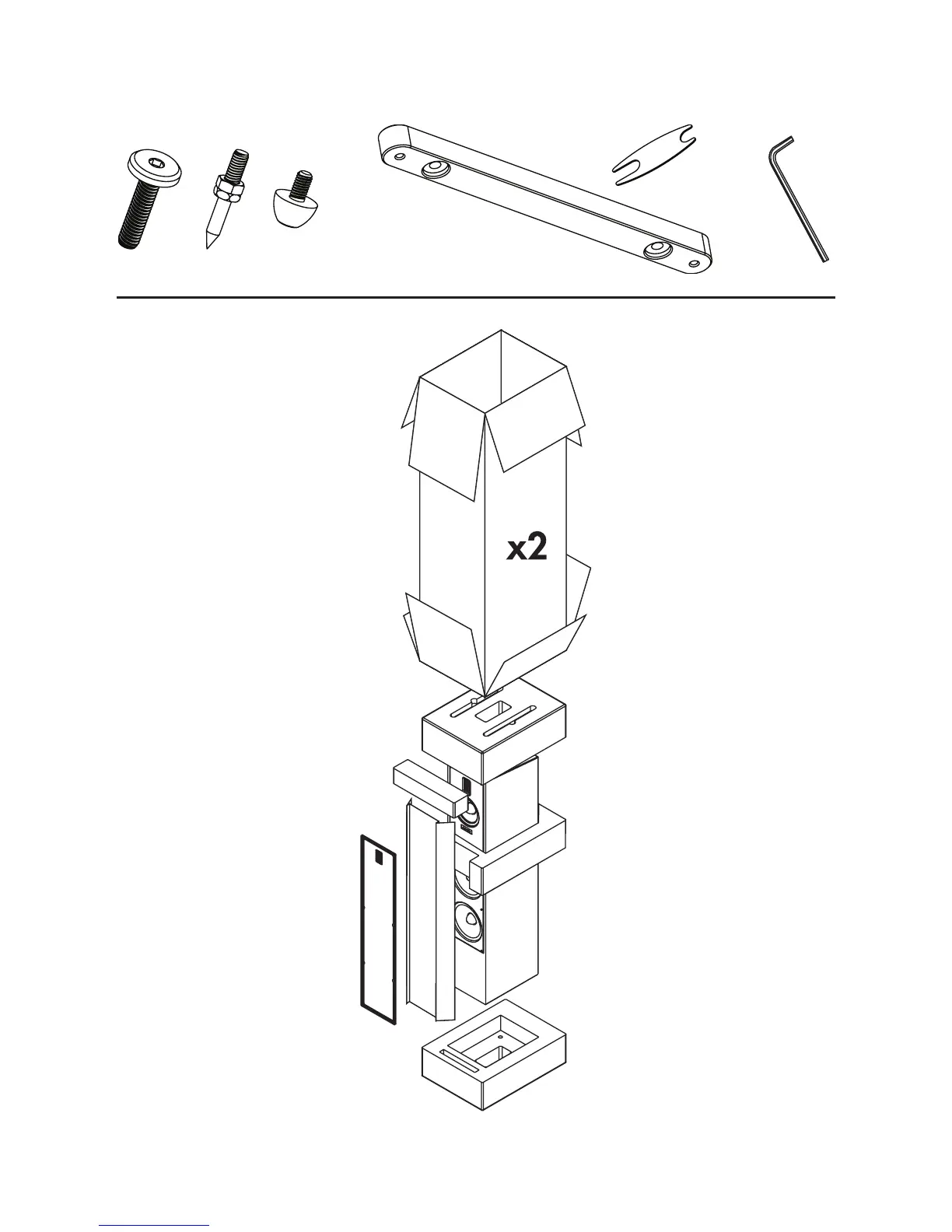 x2