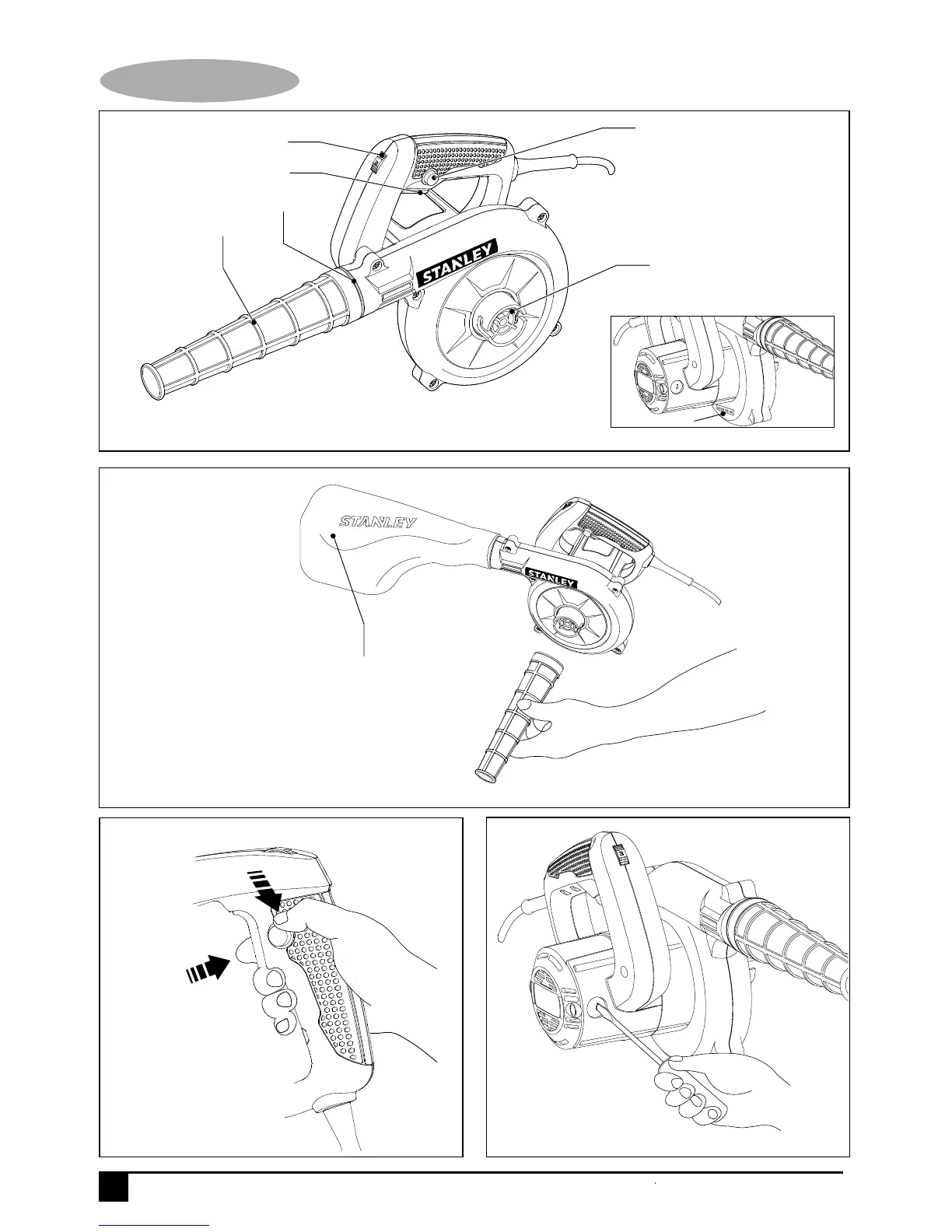 STANLEY

STANLEY

STANLEY