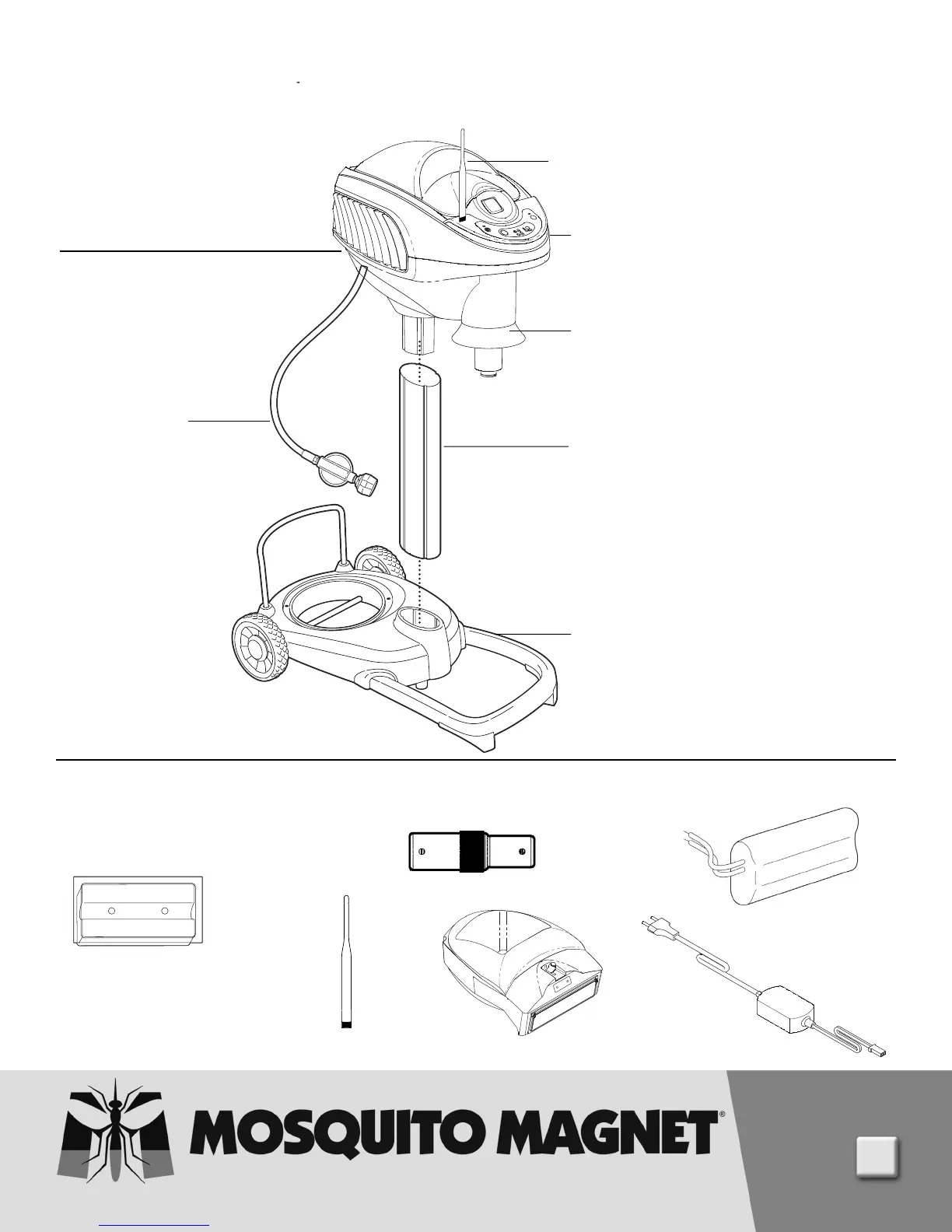 MOSQUITO MAGNET®