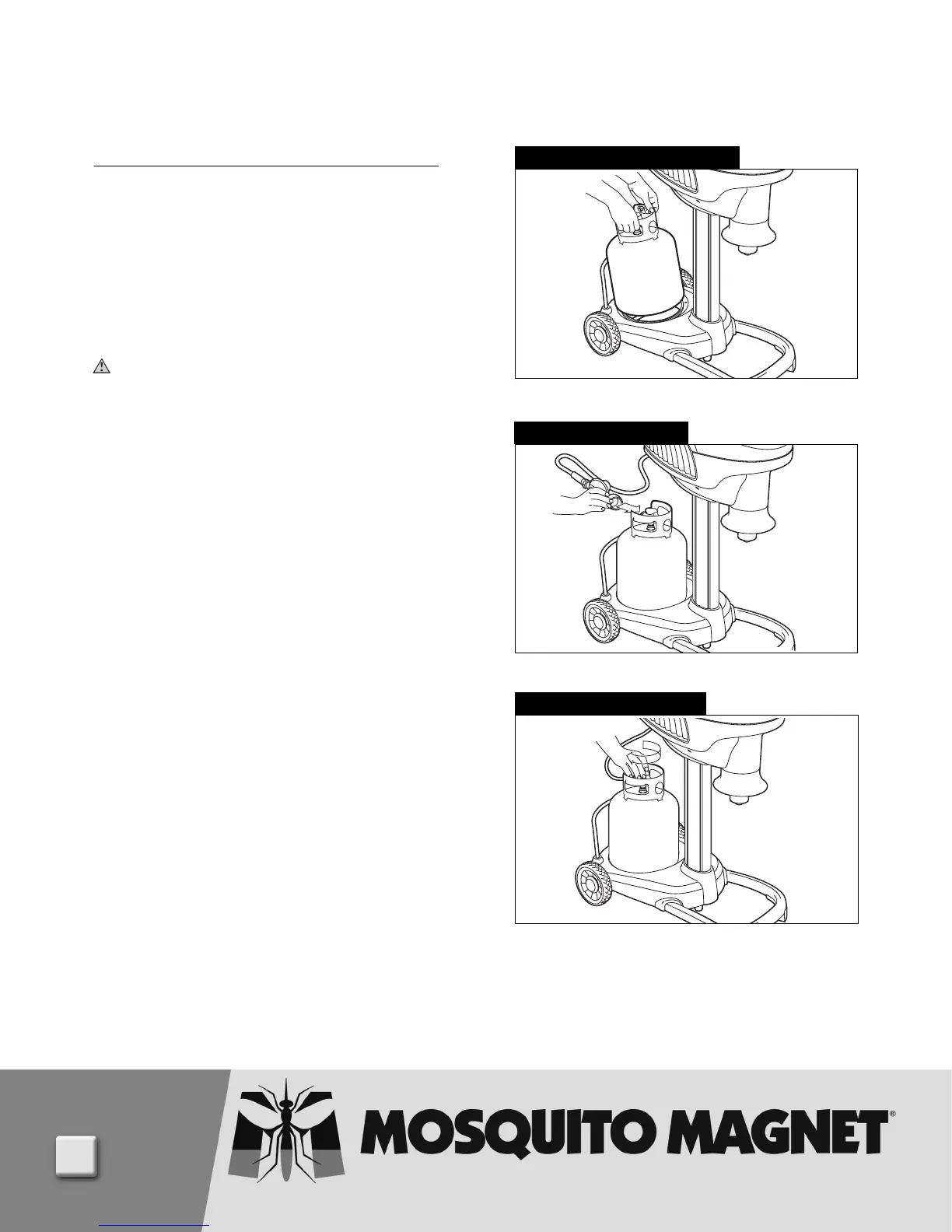 MOSQUITO MAGNET®