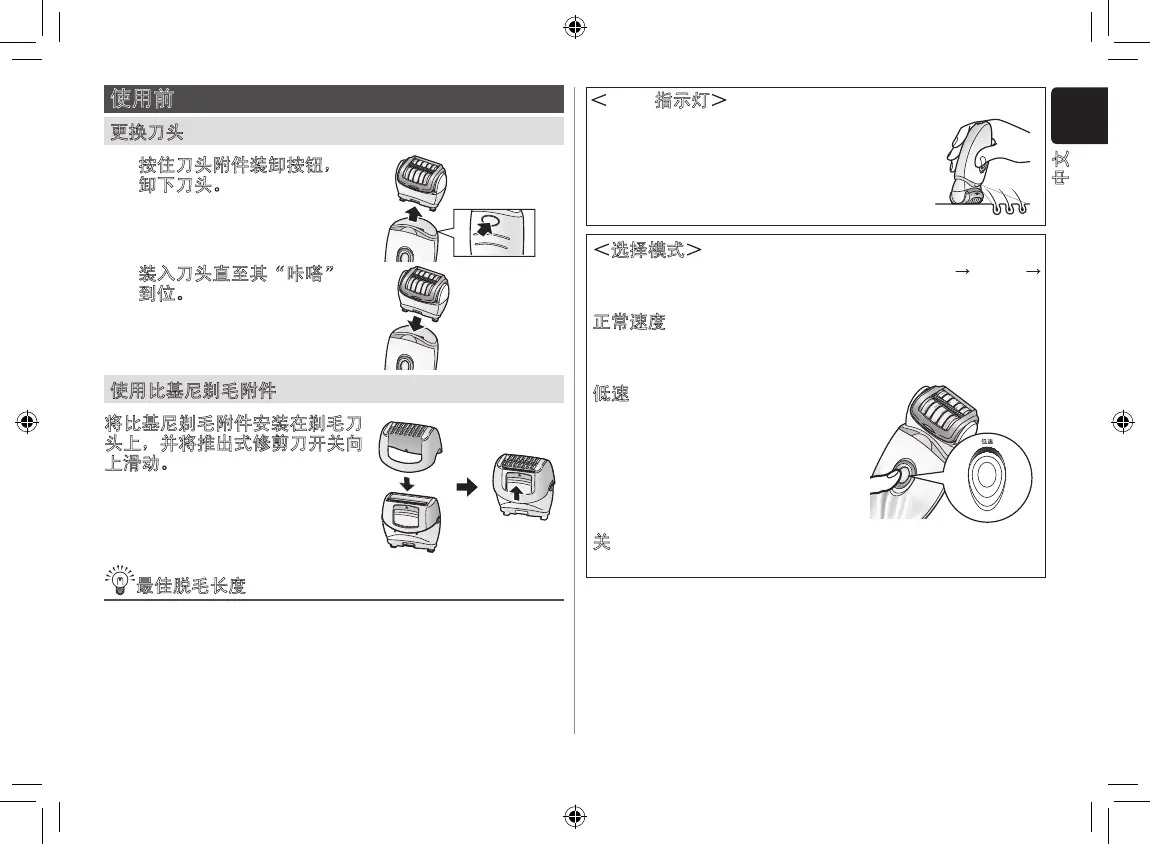 使用前

更换刀头

按住刀头附件装卸按钮，卸下刀头。

装入刀头直至其“咔嗒”到位。

使用比基尼剃毛附件

将比基尼剃毛附件安装在剃毛刀头上，并将推出式修剪刀开关向上滑动。

最佳脱毛长度

< 指示灯>

<选择模式>

→ →

正常速度

低速

低速

关

中文