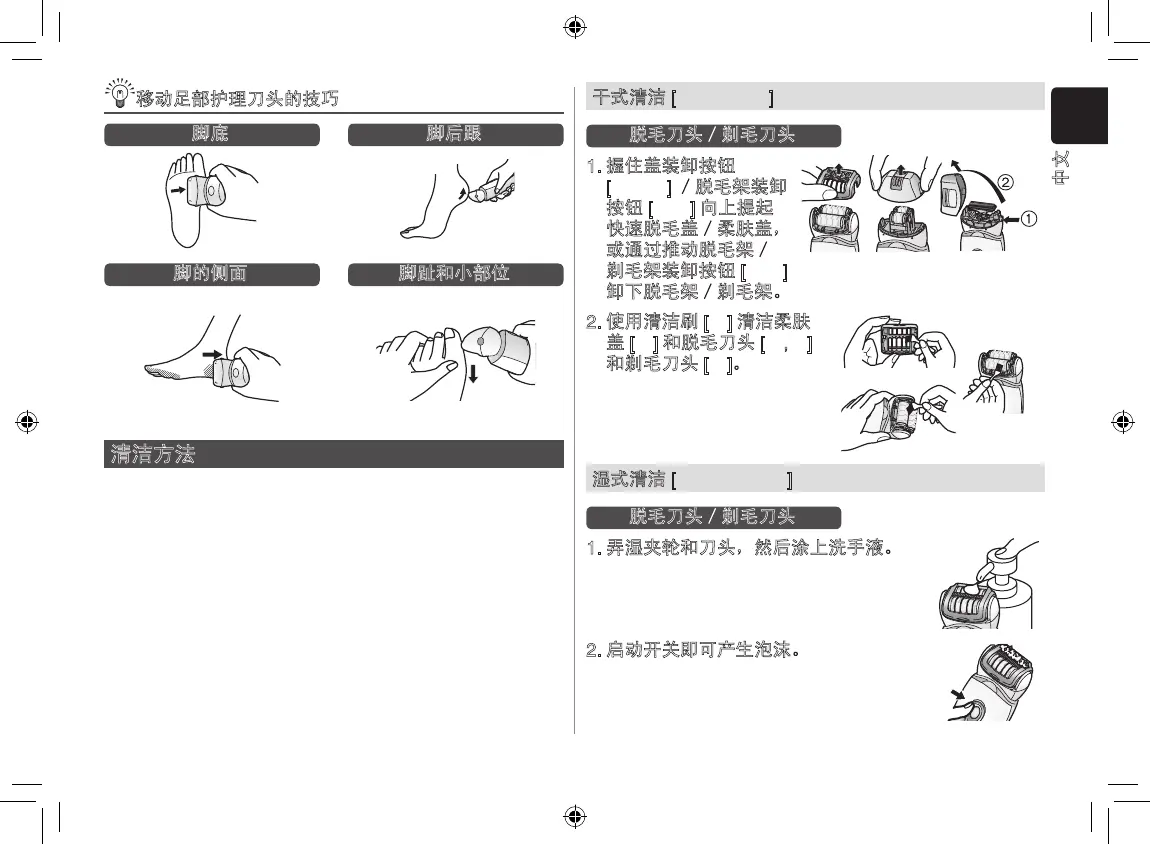 移动足部护理刀头的技巧

脚底

脚后跟

脚的侧面

脚趾和小部位

清洁方法

干式清洁 [ ]

脱毛刀头 / 剃毛刀头

1. 握住盖装卸按钮 [ ] / 脱毛架装卸按钮 [ ] 向上提起快速脱毛盖 / 柔肤盖，或通过推动脱毛架 / 剃毛架装卸按钮 [ ] 卸下脱毛架 / 剃毛架。

② ①

2. 使用清洁刷 [ ] 清洁柔肤盖 [ ] 和脱毛刀头 [ , ] 和剃毛刀头 [ ]。

湿式清洁 [ ]

脱毛刀头 / 剃毛刀头

1. 弄湿夹轮和刀头，然后涂上洗手液。

2. 启动开关即可产生泡沫。

中文