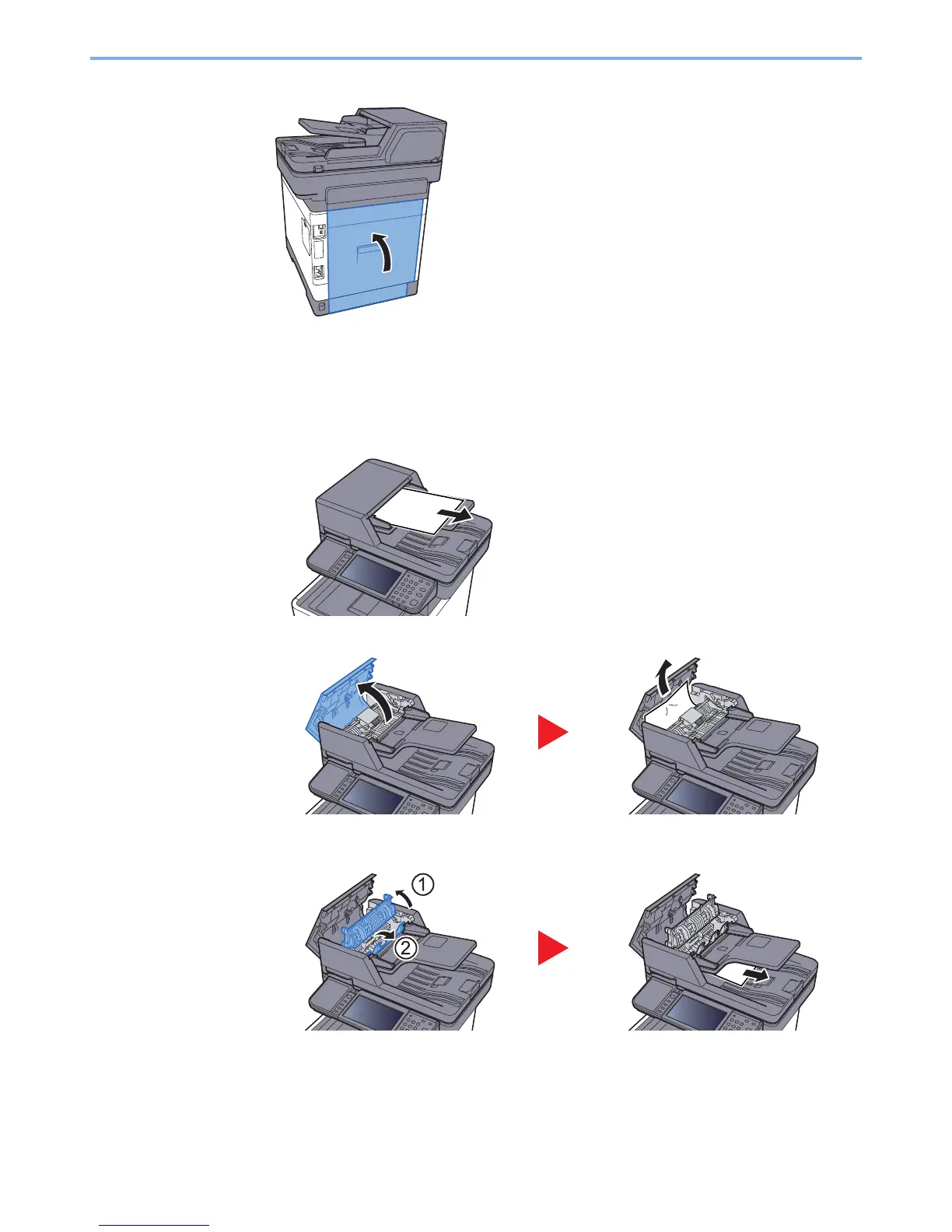 ①

②