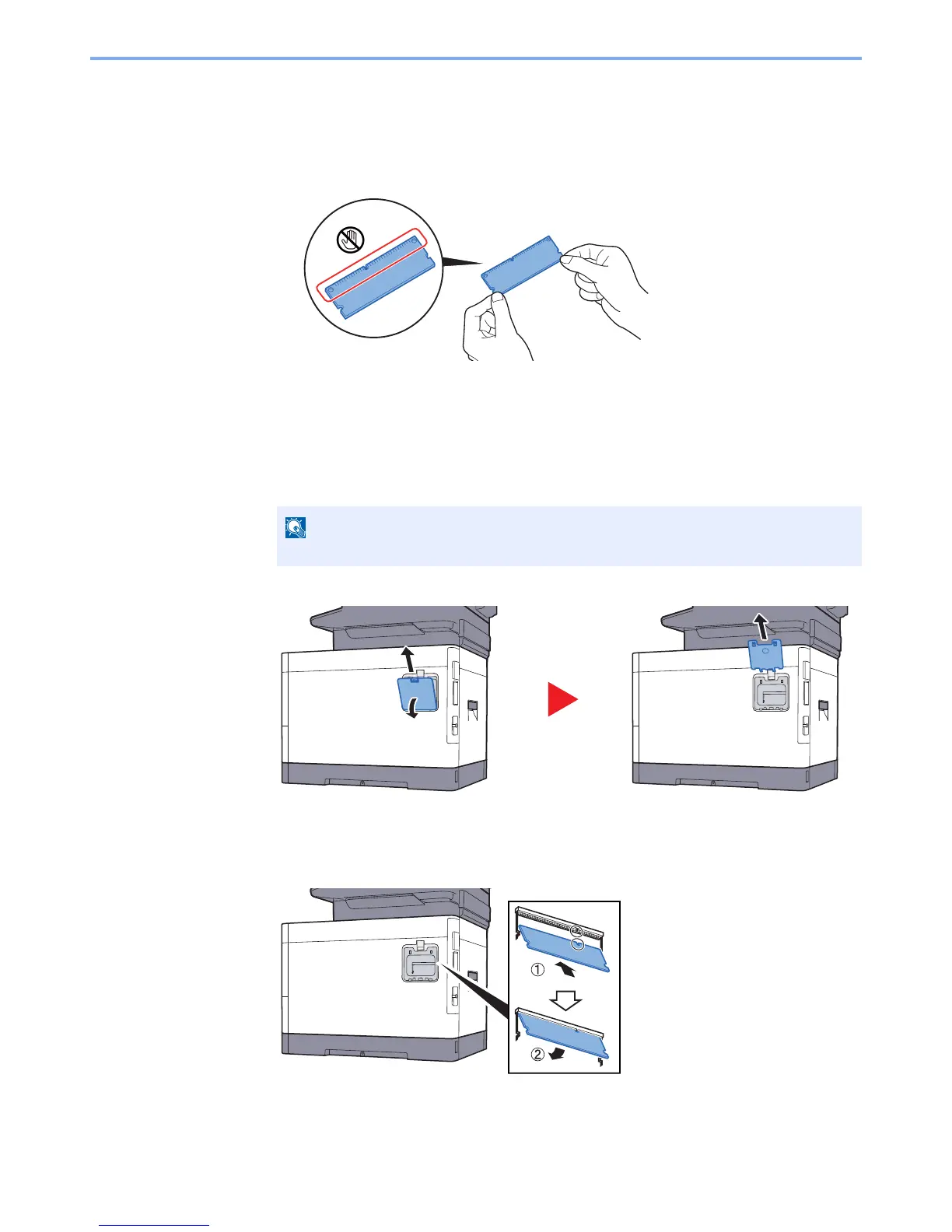 ①
②