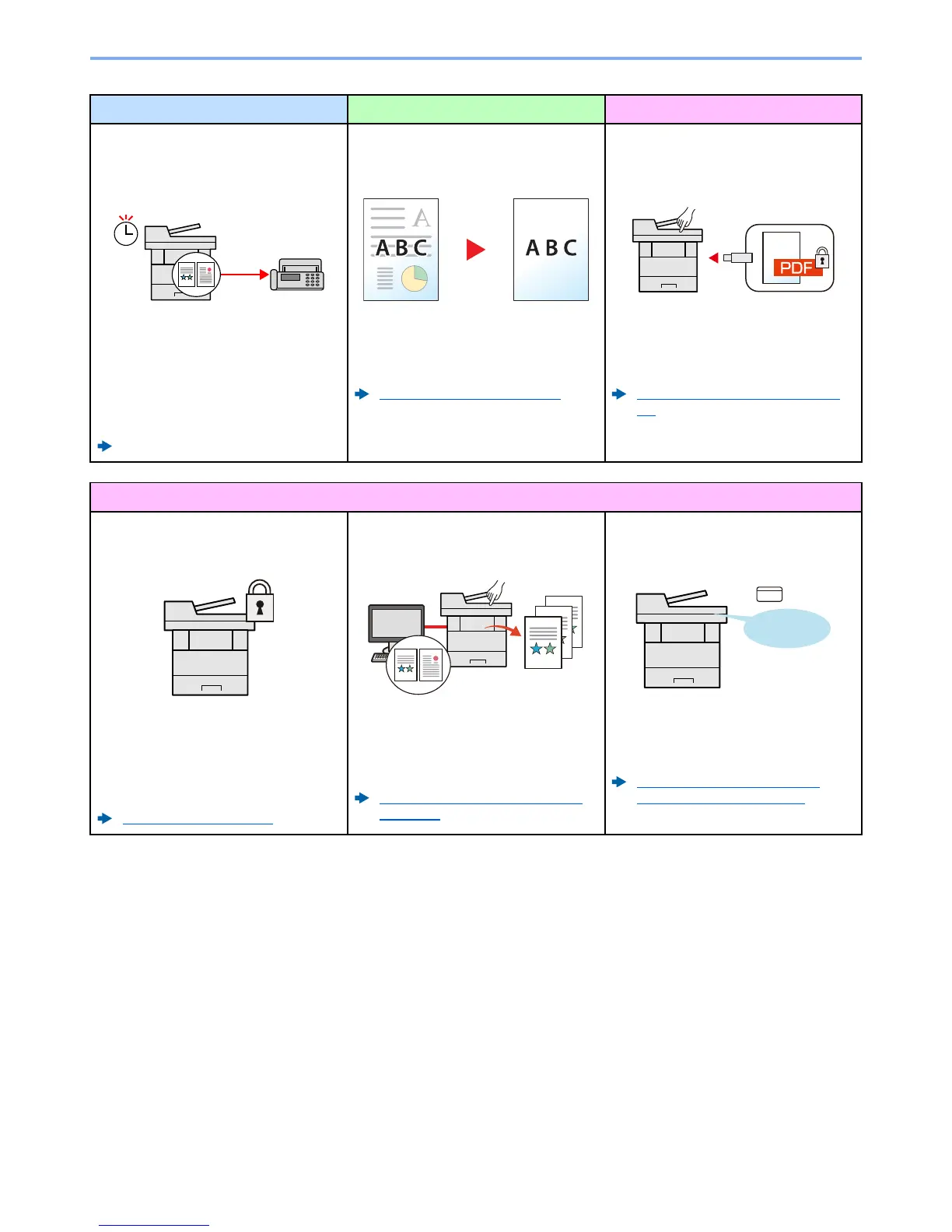 A B C

A B C

PDF