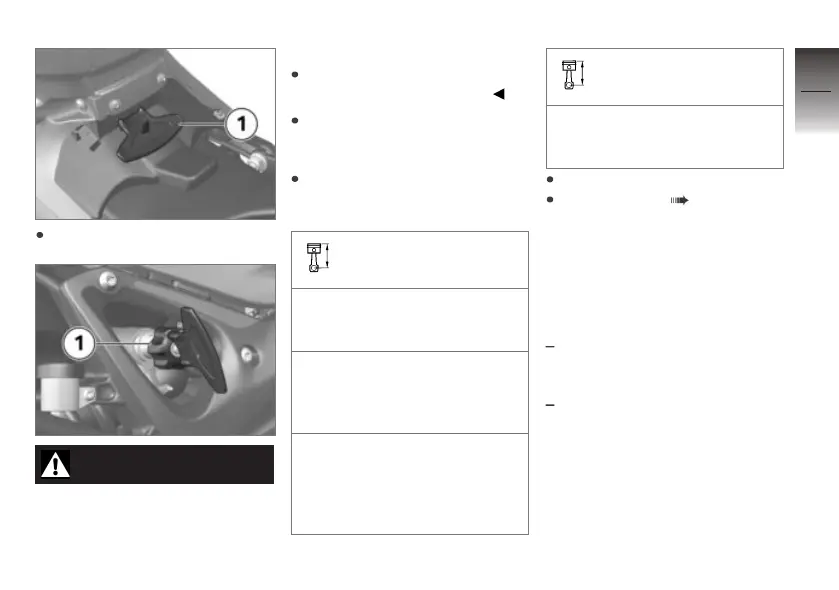 1

1