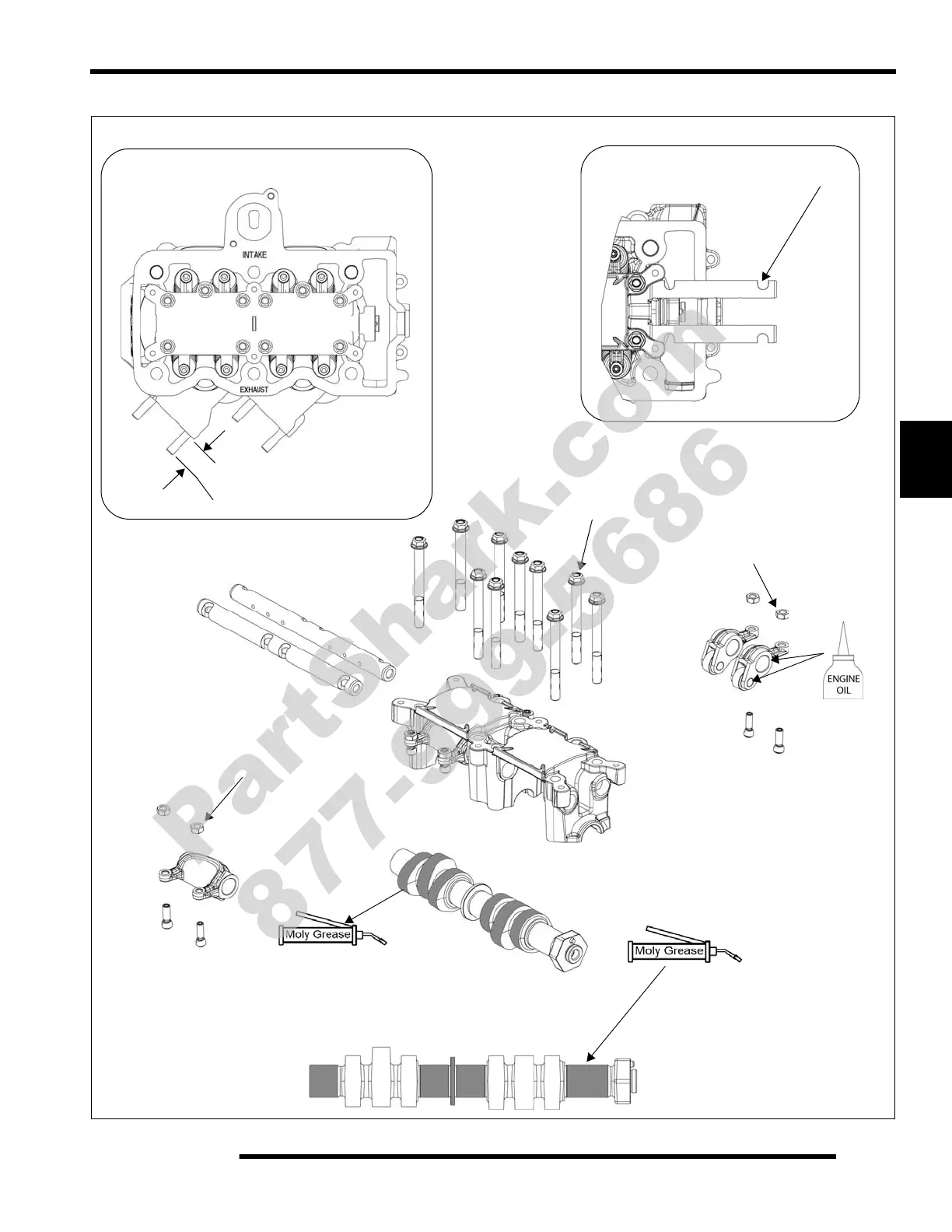 INTAKE

EXHAUST

ENGINE OIL

Moly Grease

Moly Grease

PartShark.com
877-999-5686