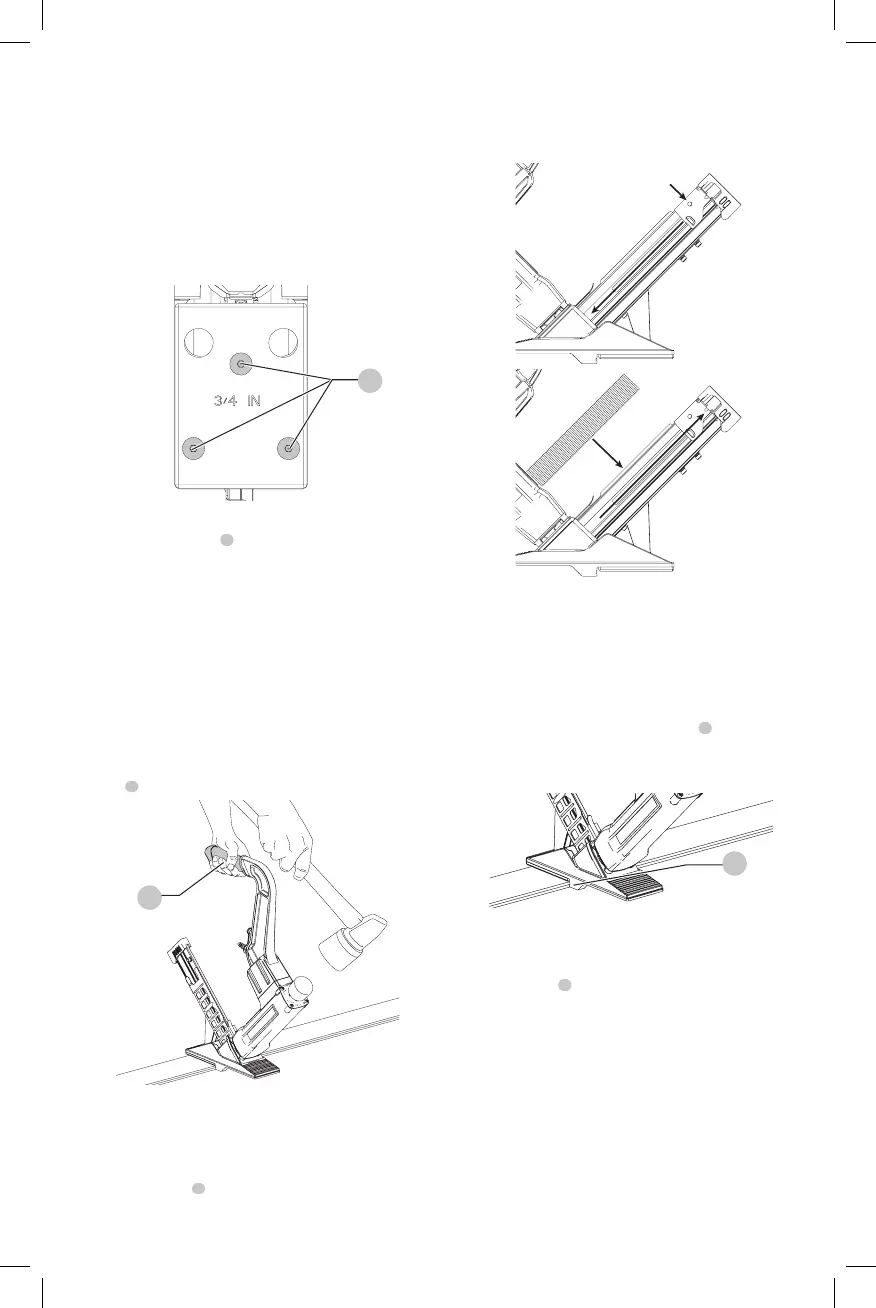 3/4 IN