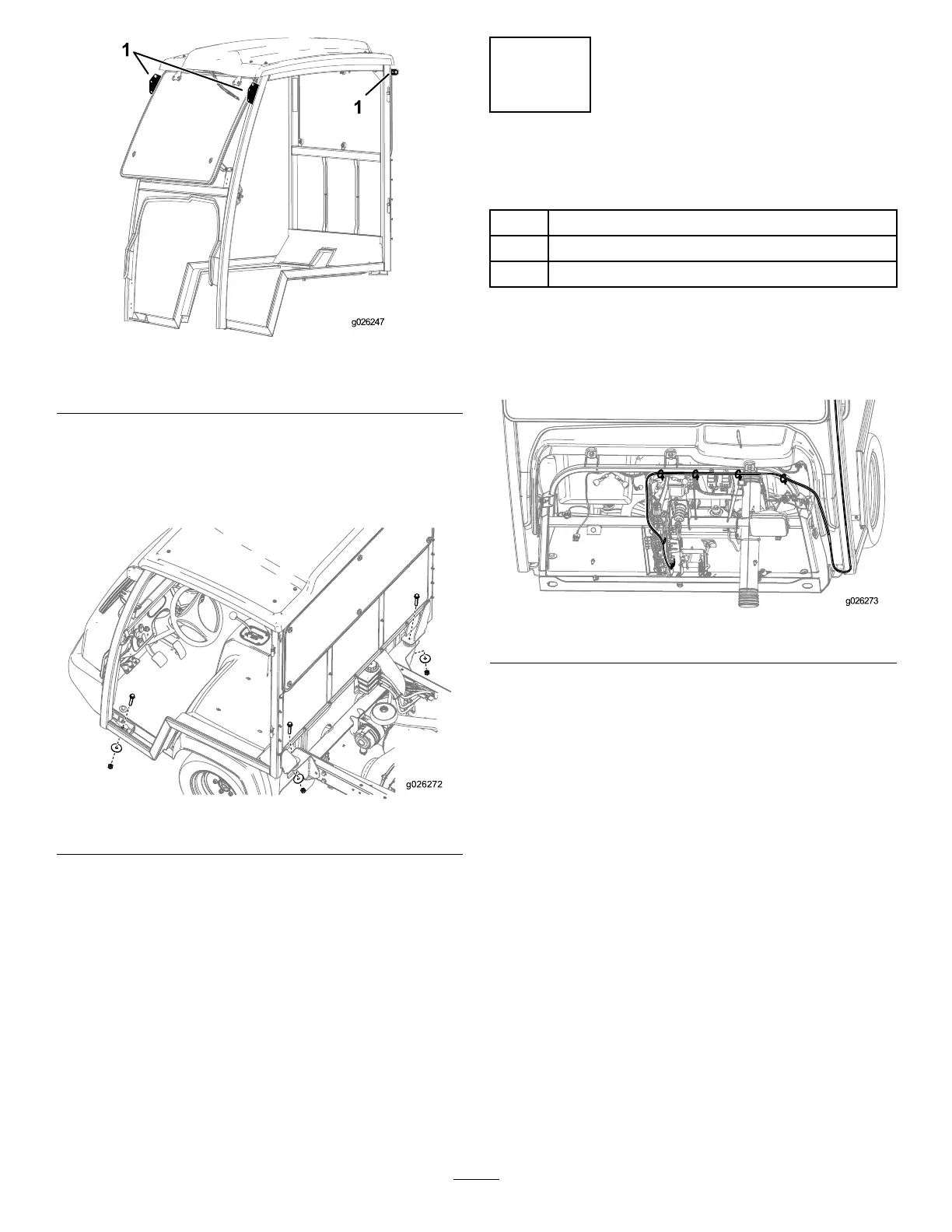 1

1

g026247

g026272

g026273