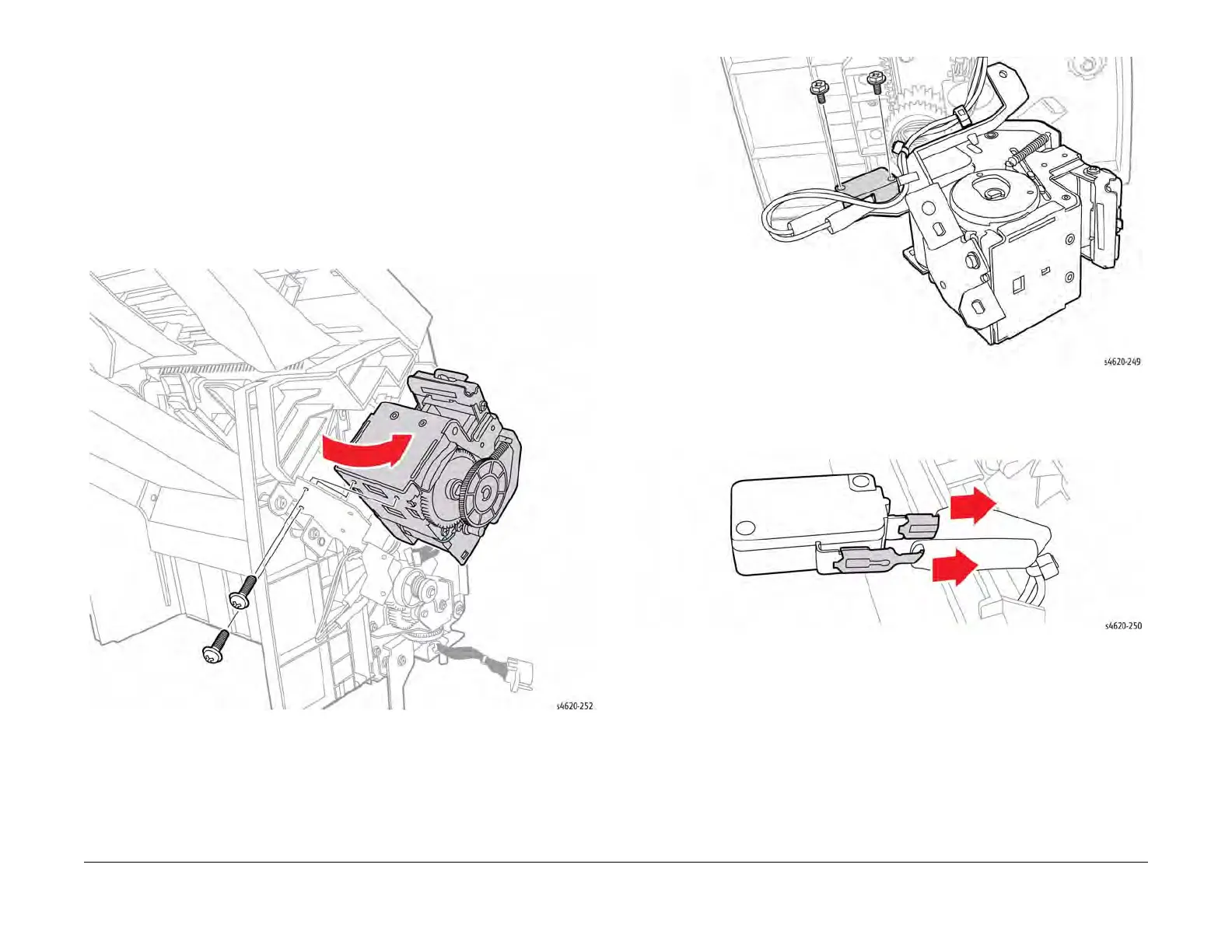 s4620-252

s4620-249

s4620-250