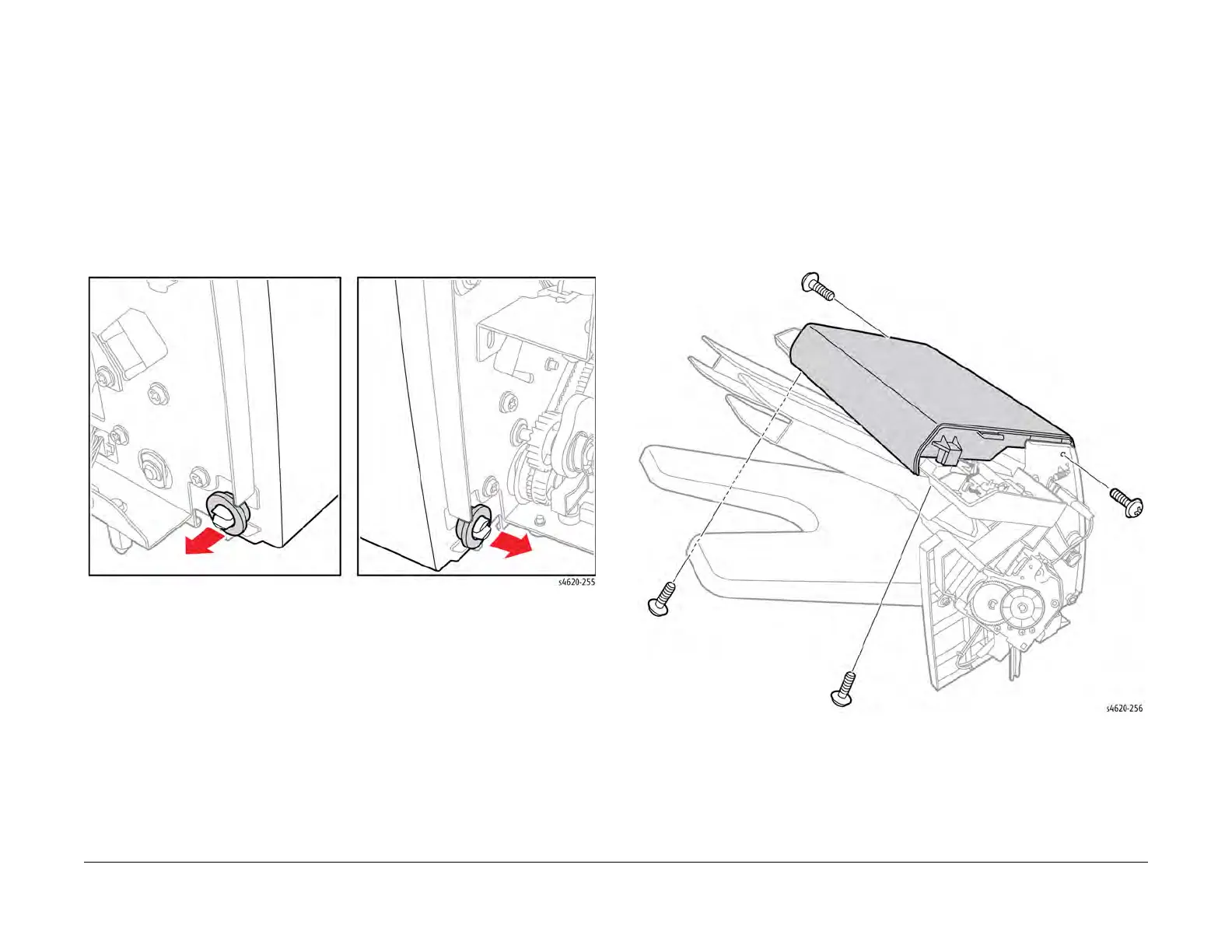 s4620-255

s4620-256