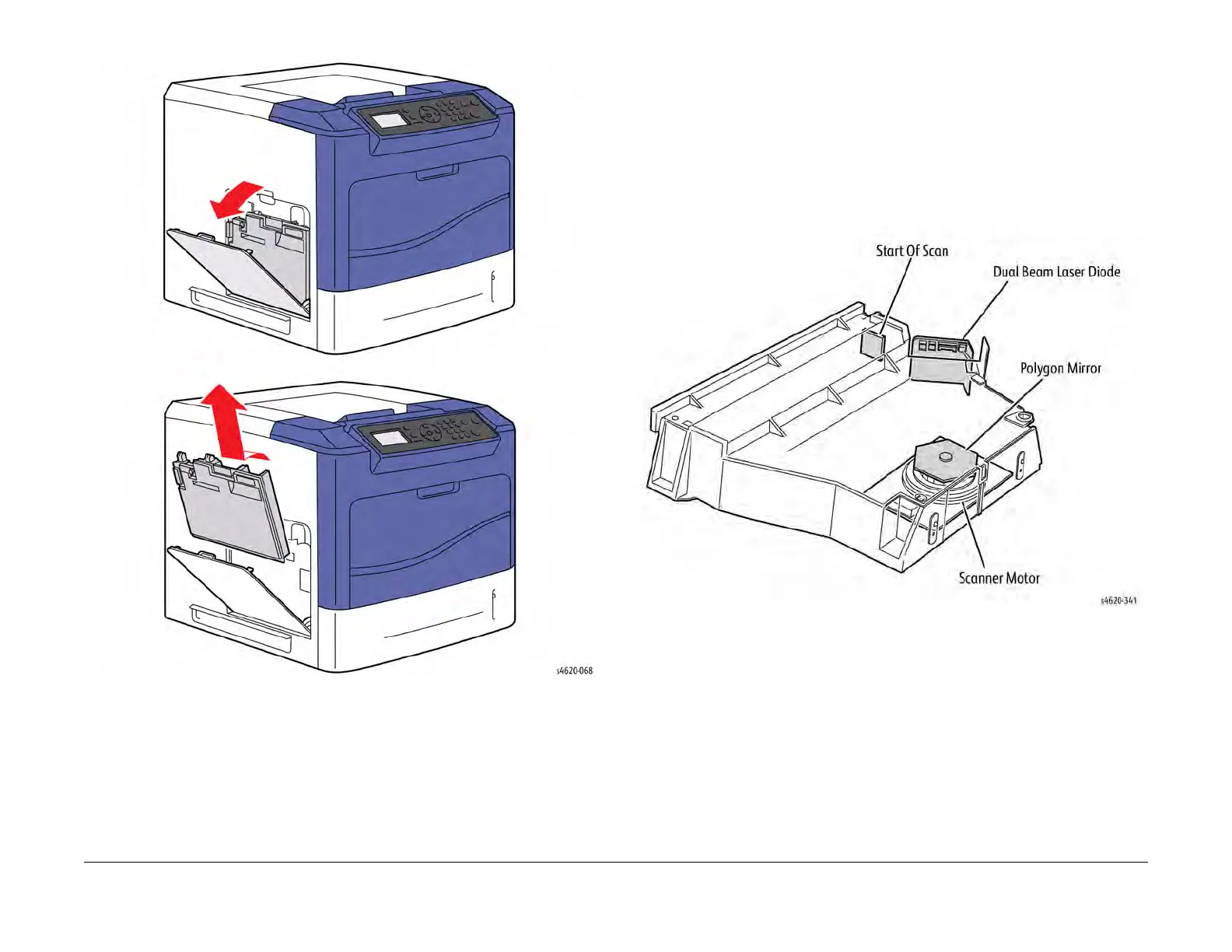 s4620-068

Start Of Scan

Dual Beam Laser Diode

Polygon Mirror

Scanner Motor

s4620-341