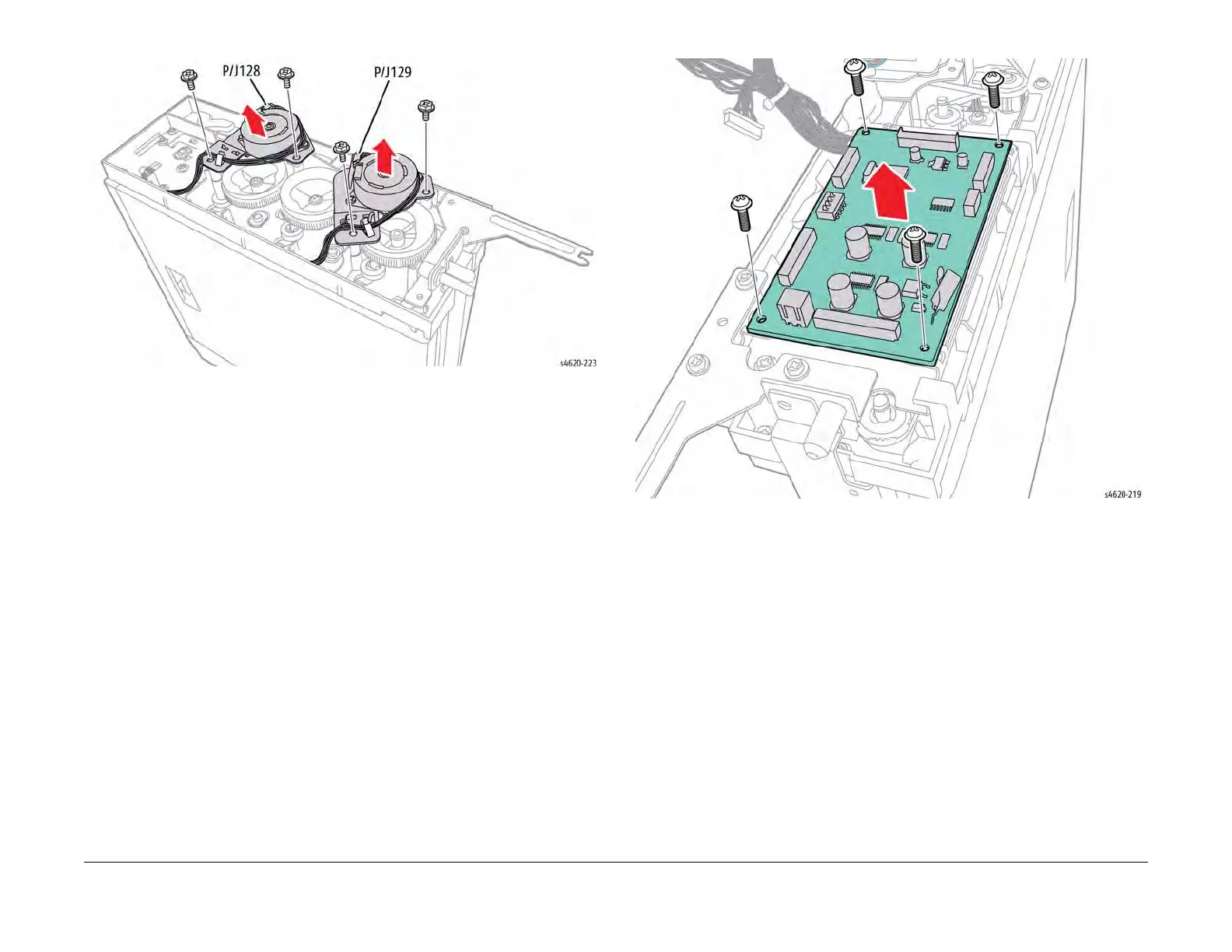 P/J128

P/J129

s4620-223

s4620-219