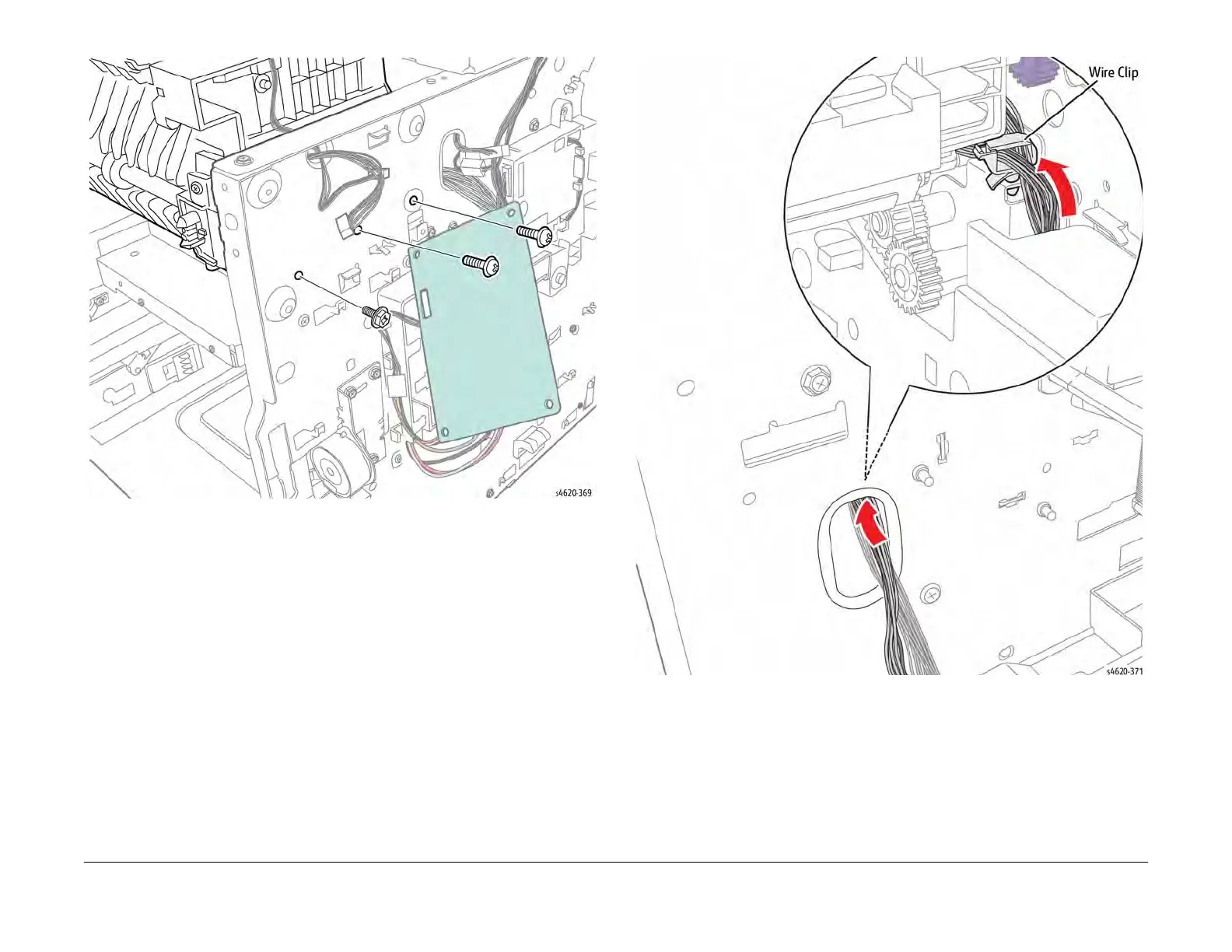 s4620-369

Wire Clip

s4620-371