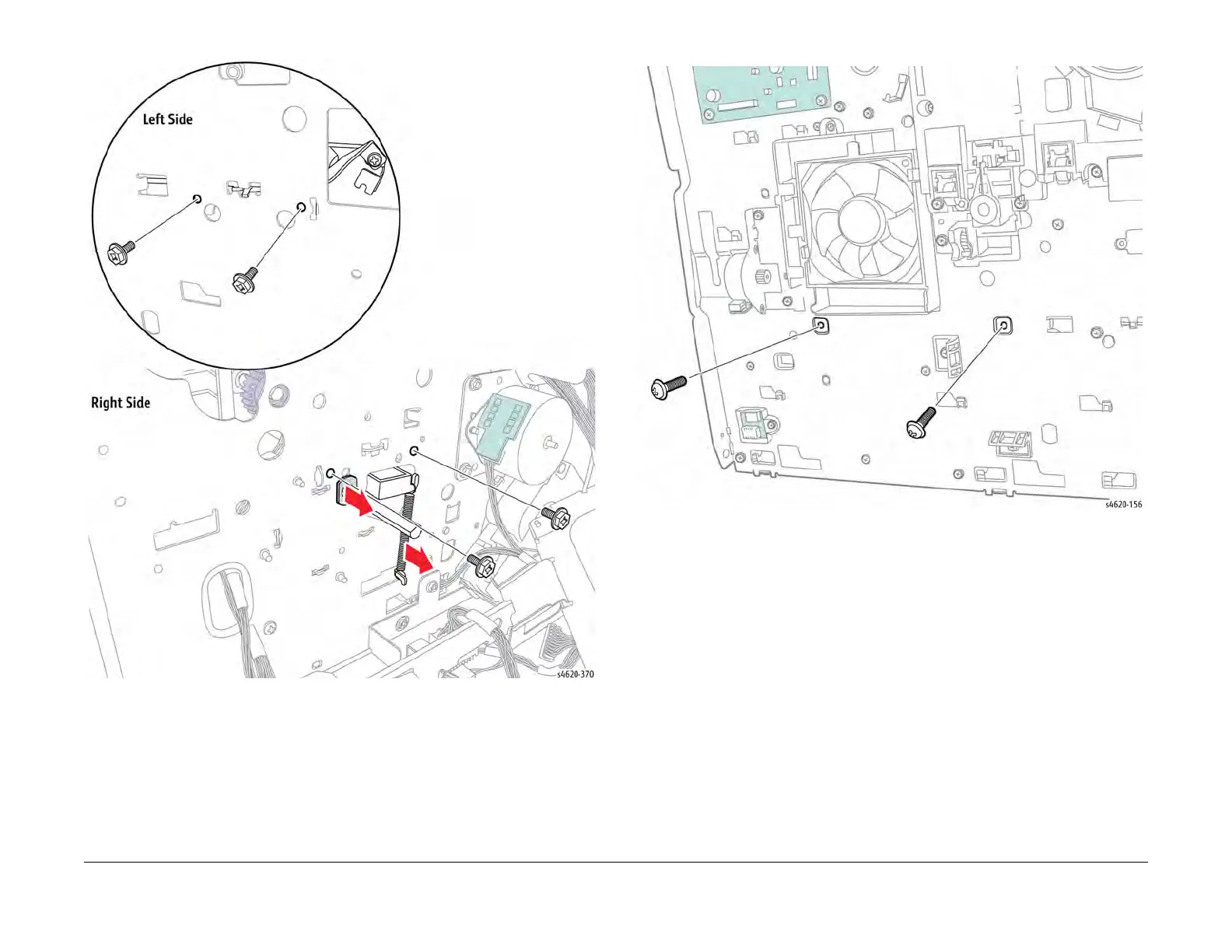 Left Side

Right Side

s4620-370

s4620-156