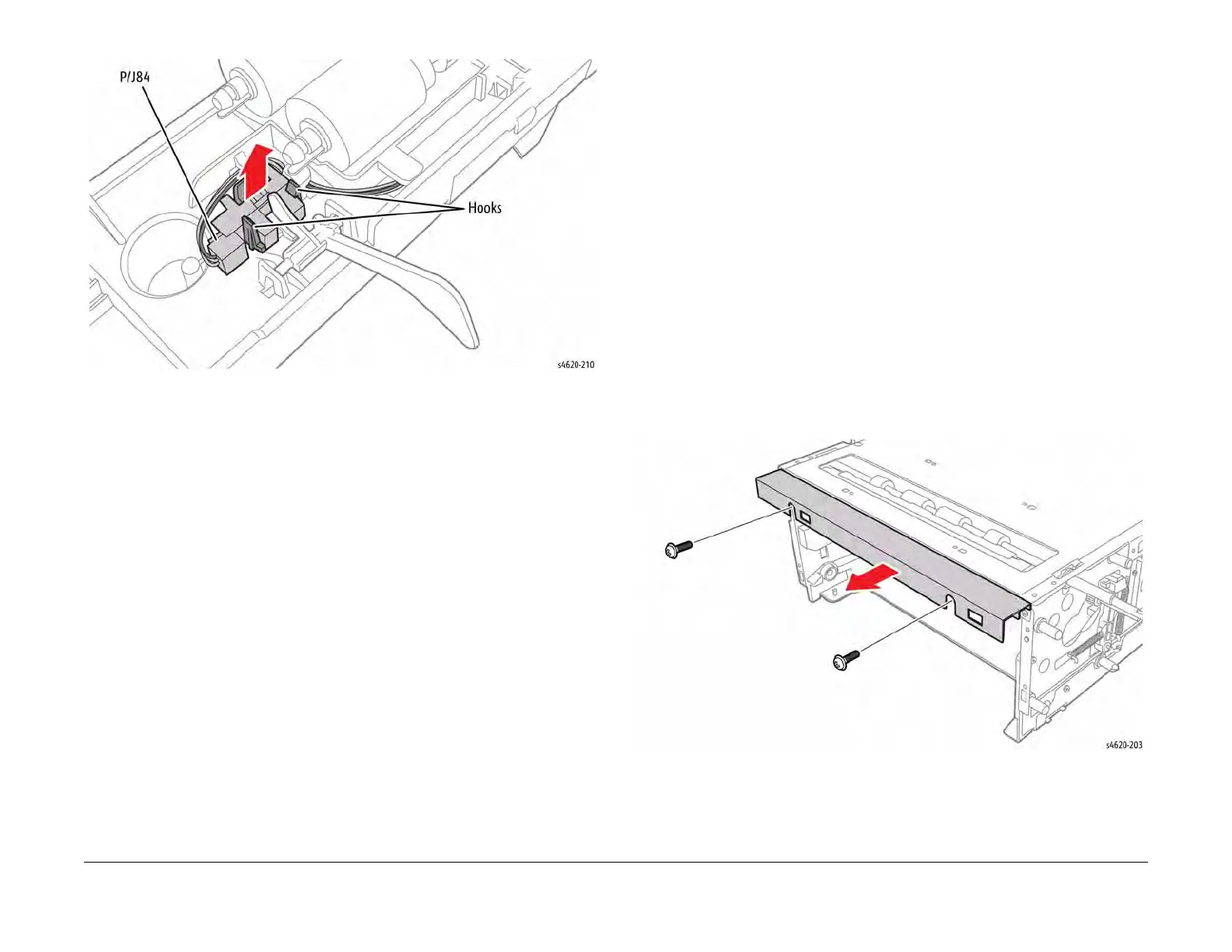 P/J84

Hooks

s4620-210

s4620-203