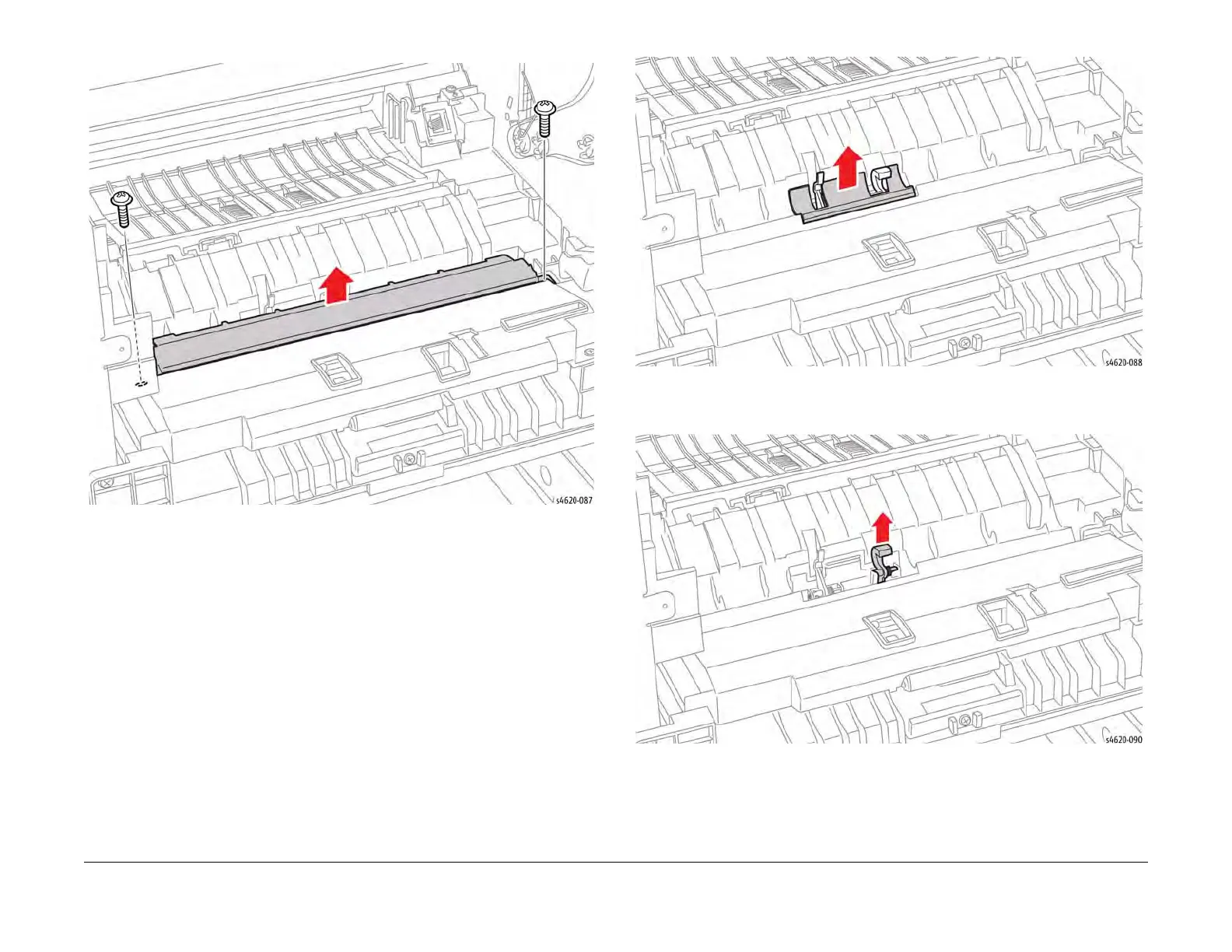 s4620-087

s4620-088

s4620-090