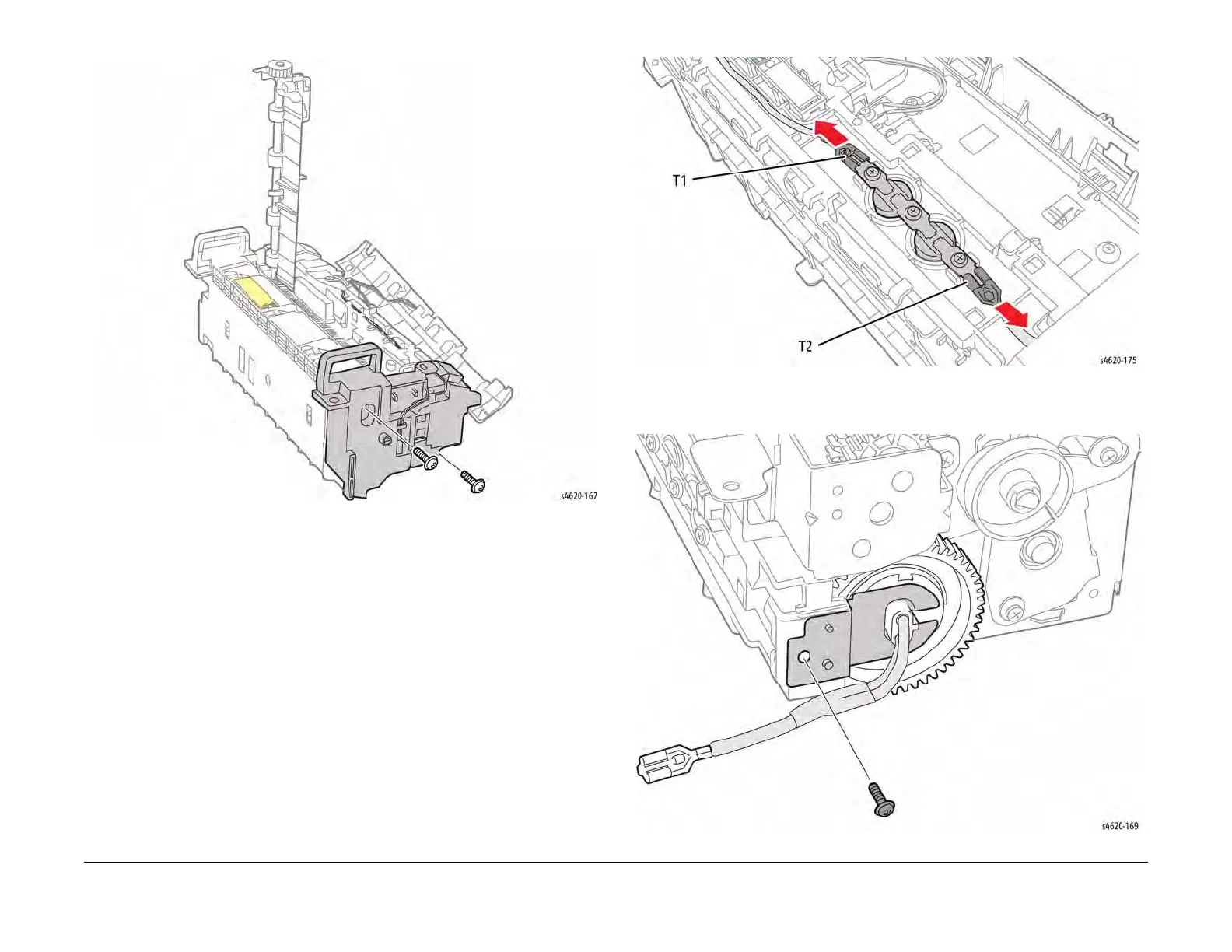 s4620-167

T1

T2

s4620-175

s4620-169