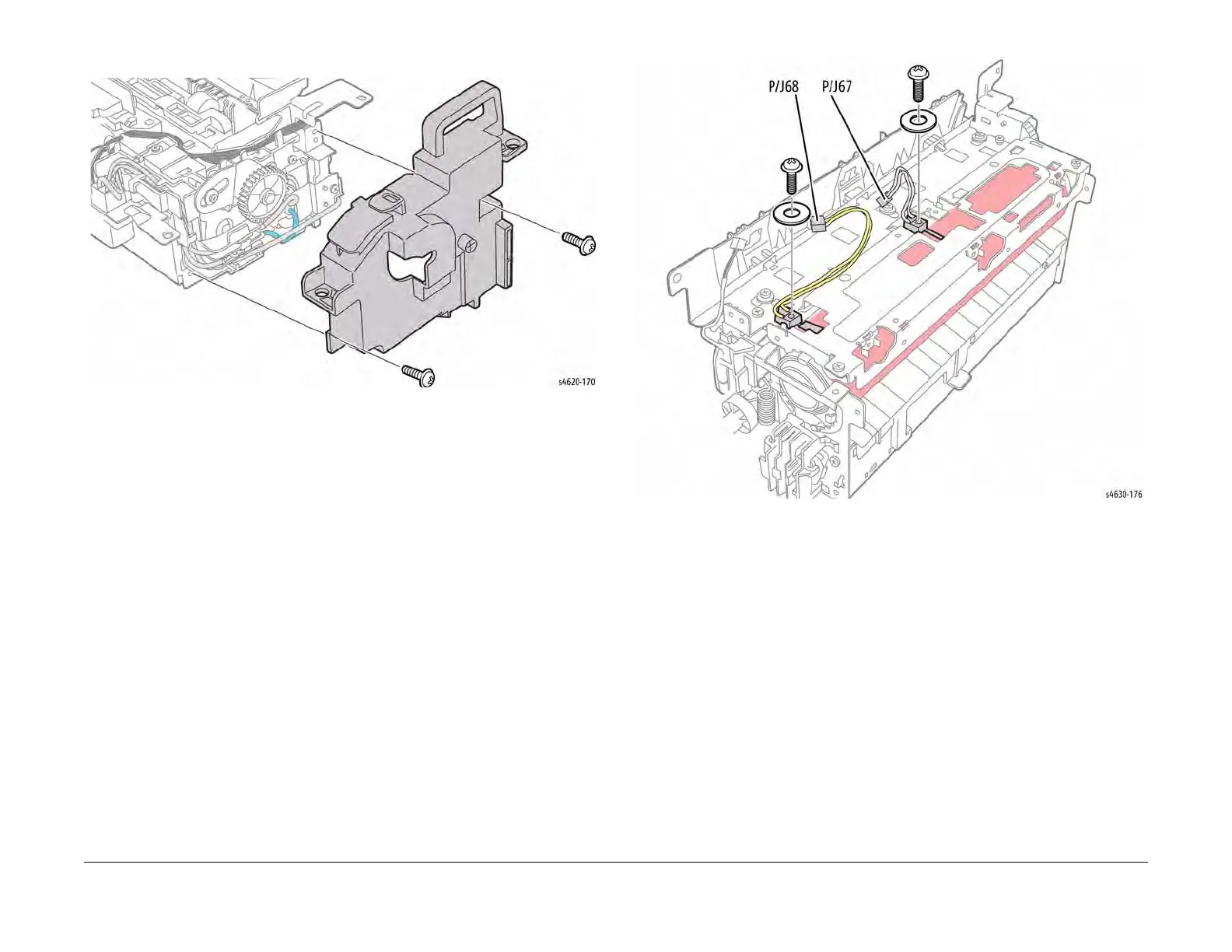 s4620-170

P/J68
P/J67

s4630-176