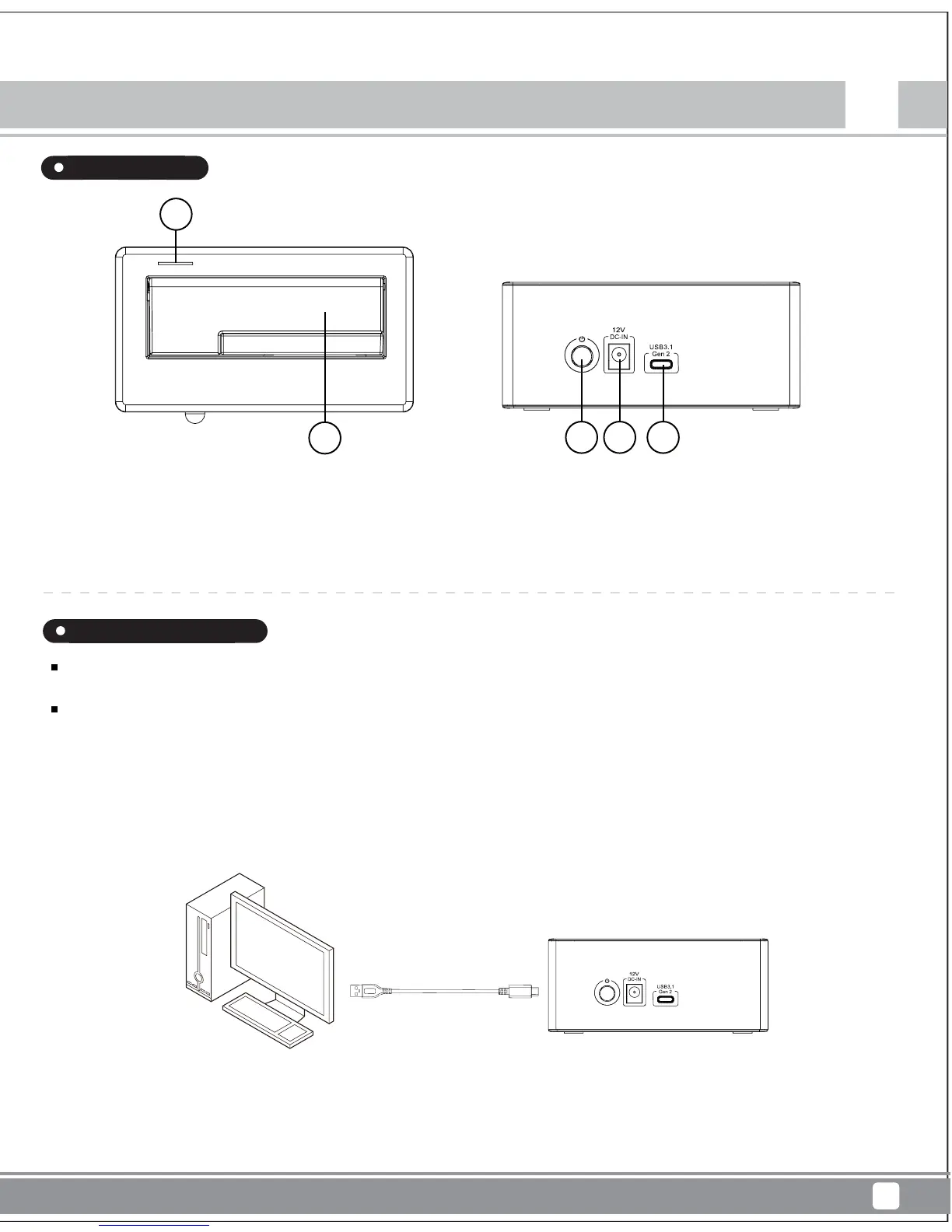 12V
DC-IN
USB3.1
Gen 2

12V
DC-IN
USB3.1
Gen 2