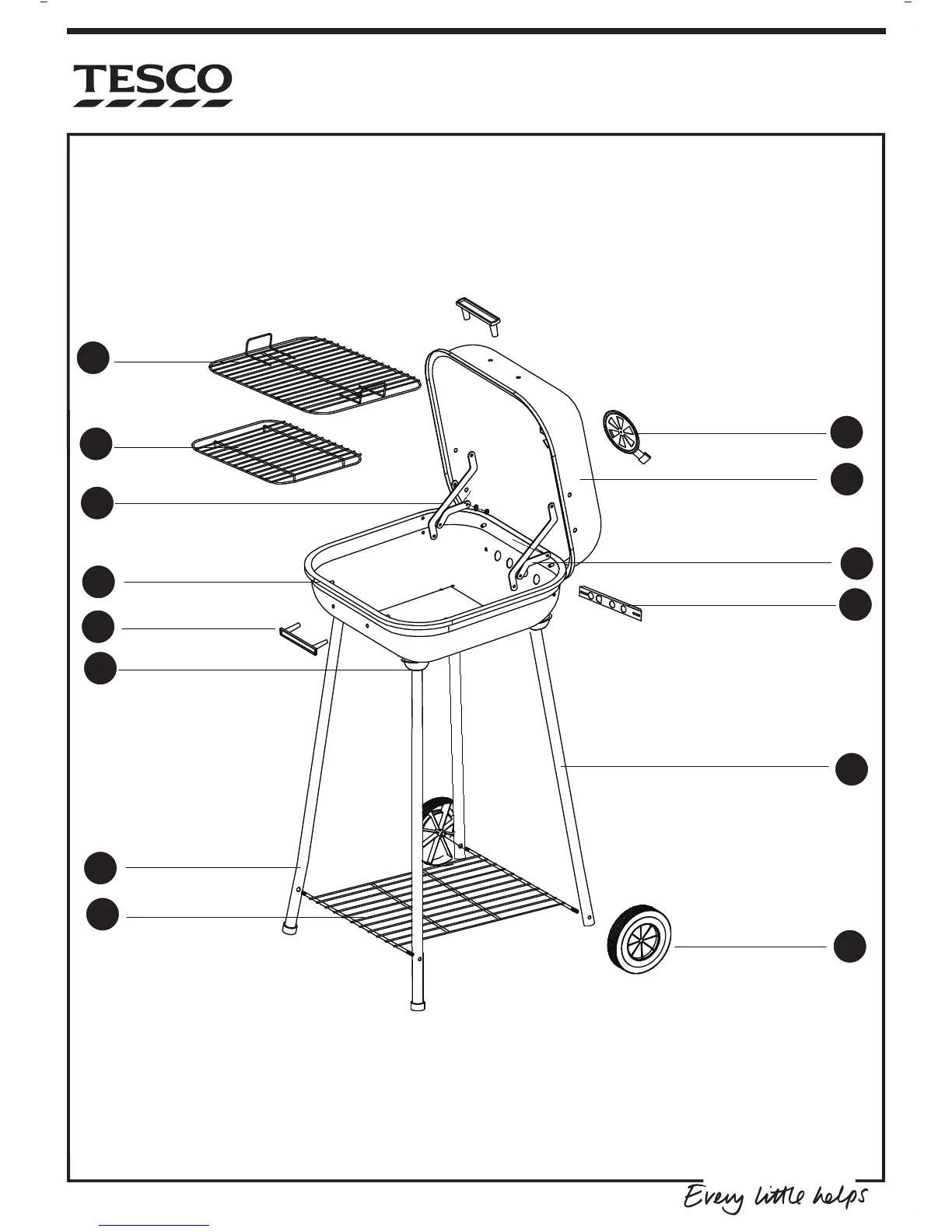 TESCO

Every little helps