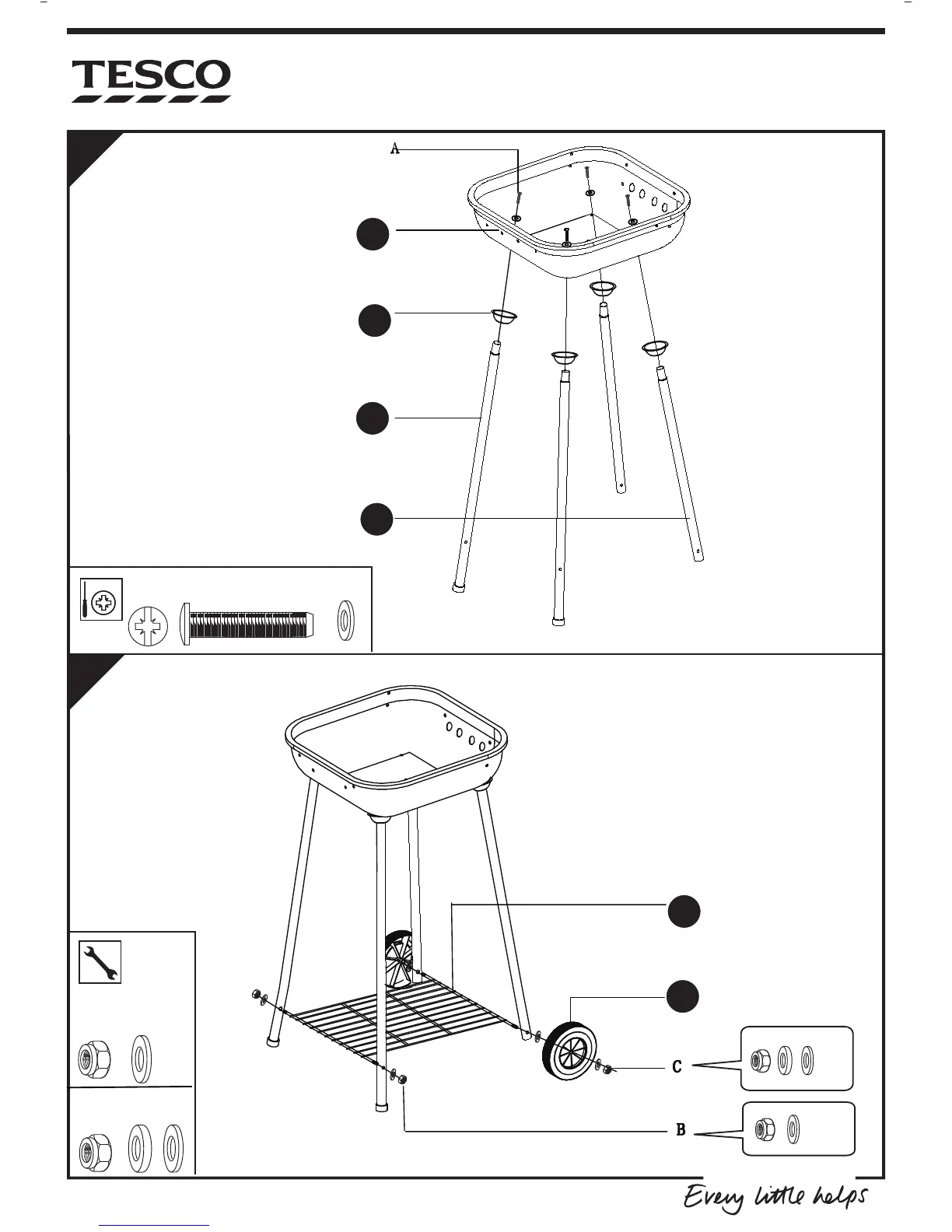 TESCO

A

C

B

Every little helps