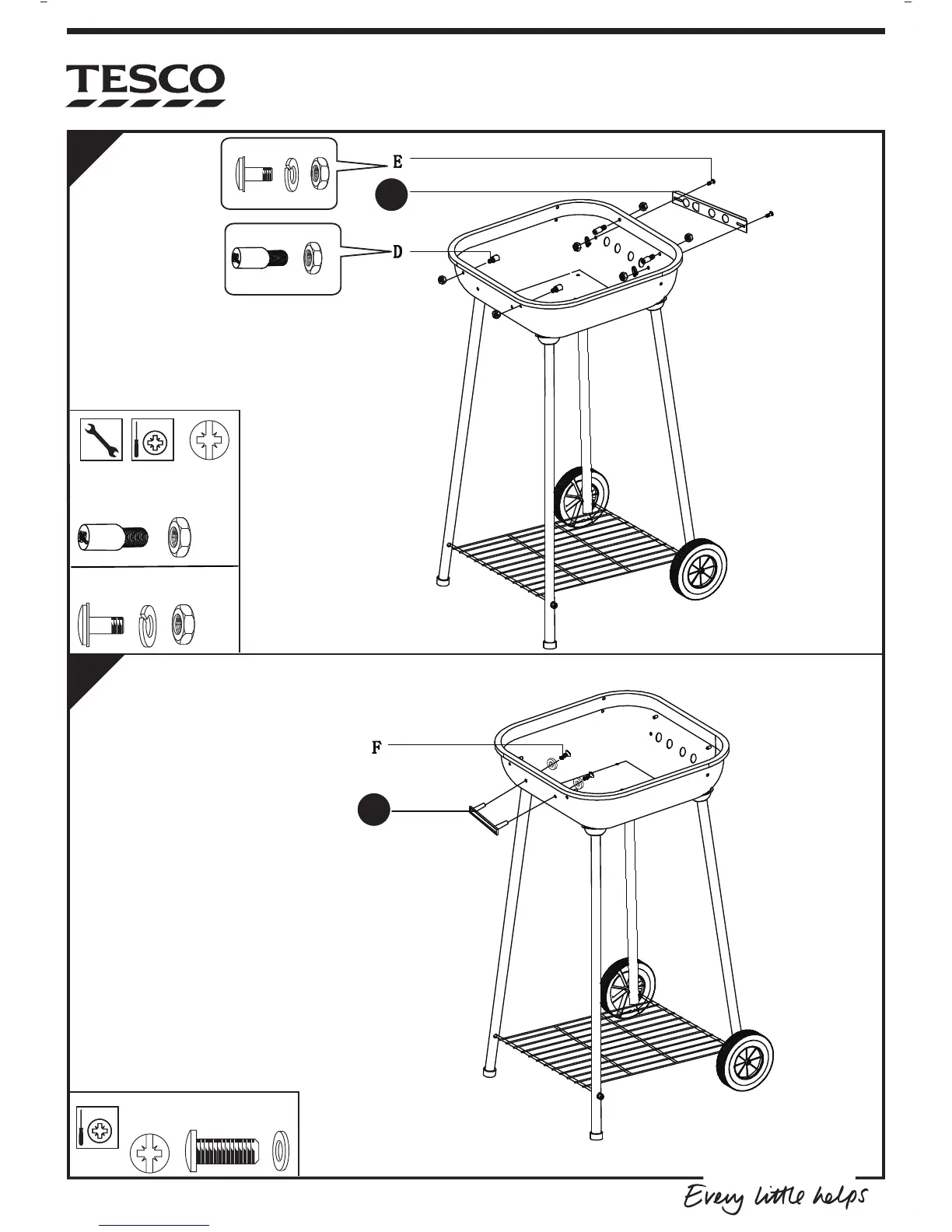 TESCO

E

D

F

Every little helps