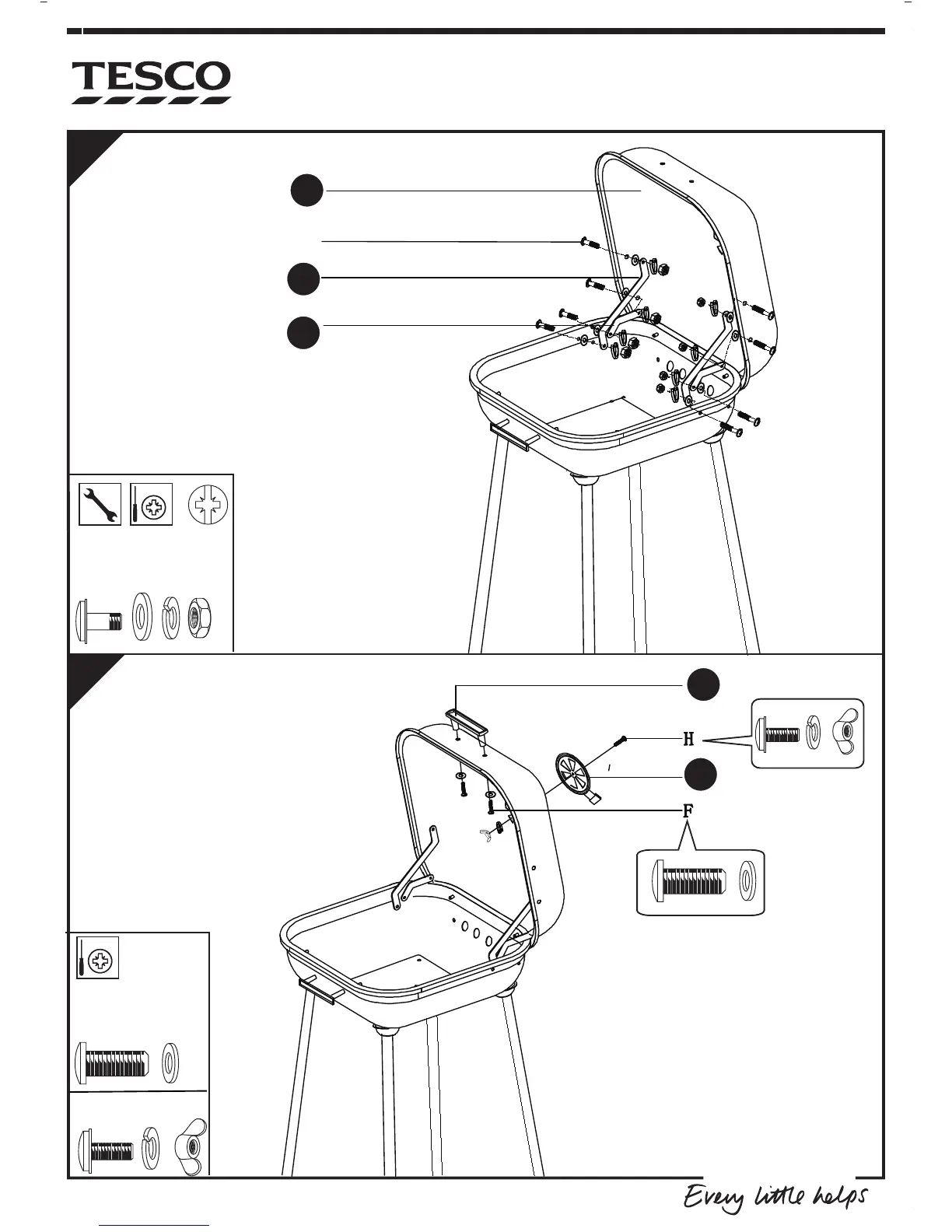 TESCO

H

F

Every little helps