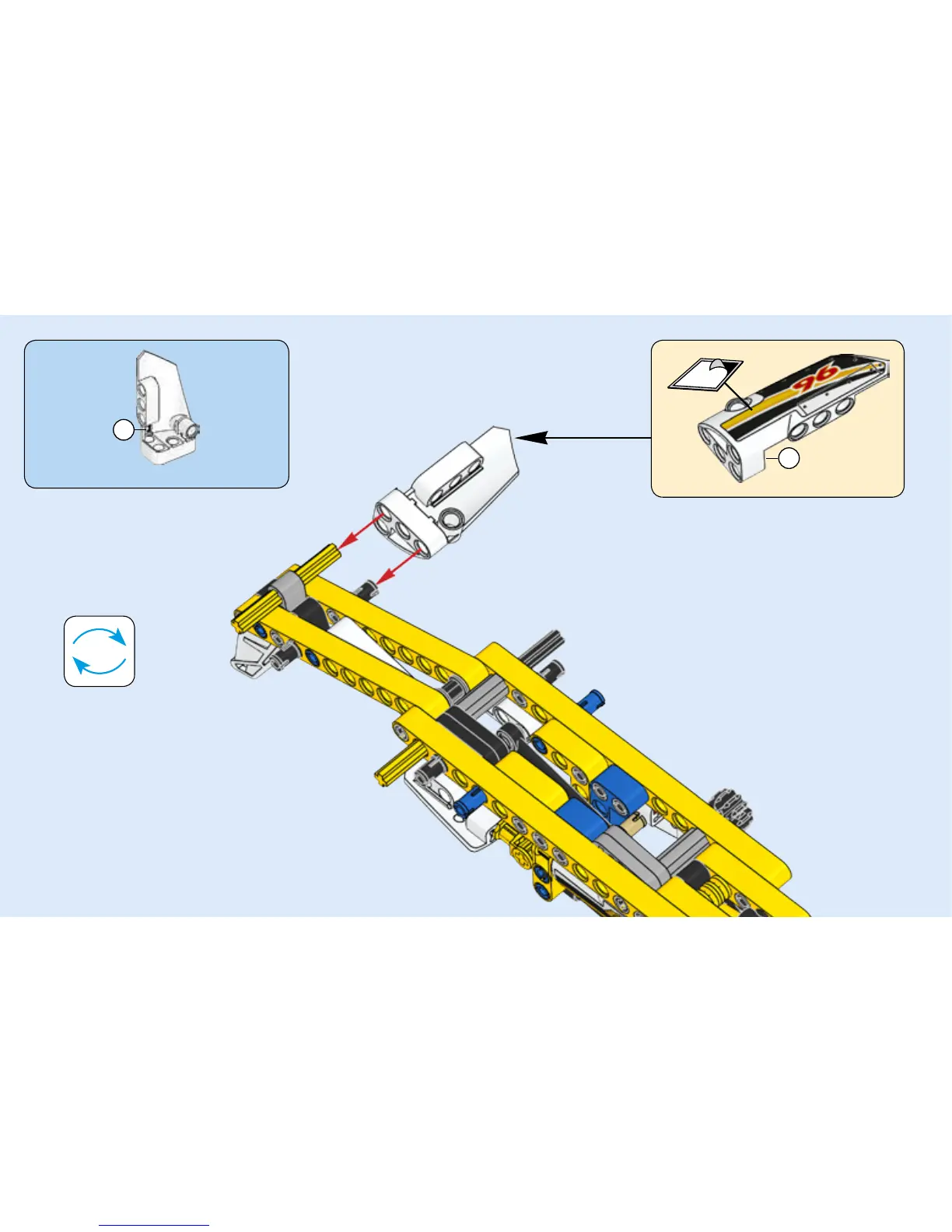 96