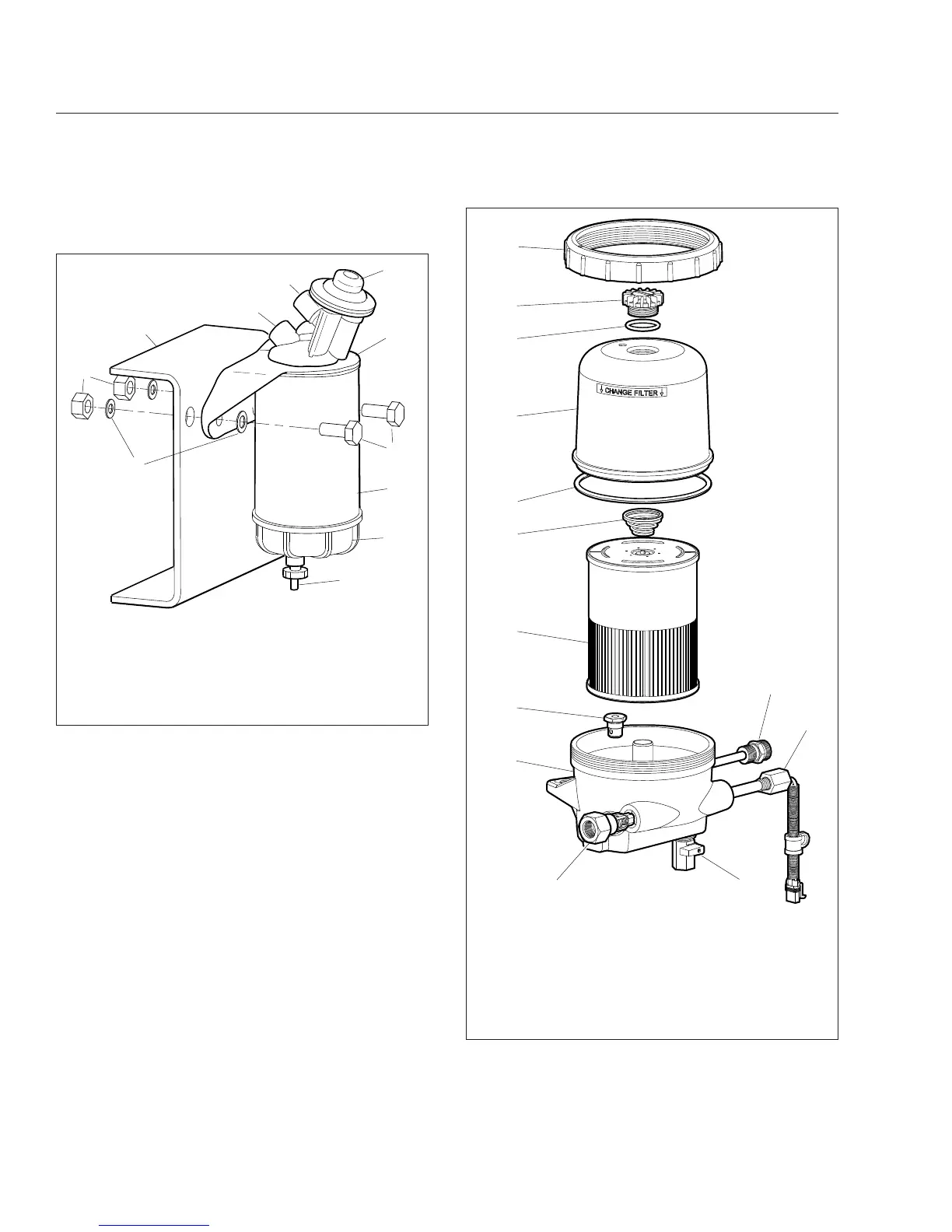 CHANGE FILTER