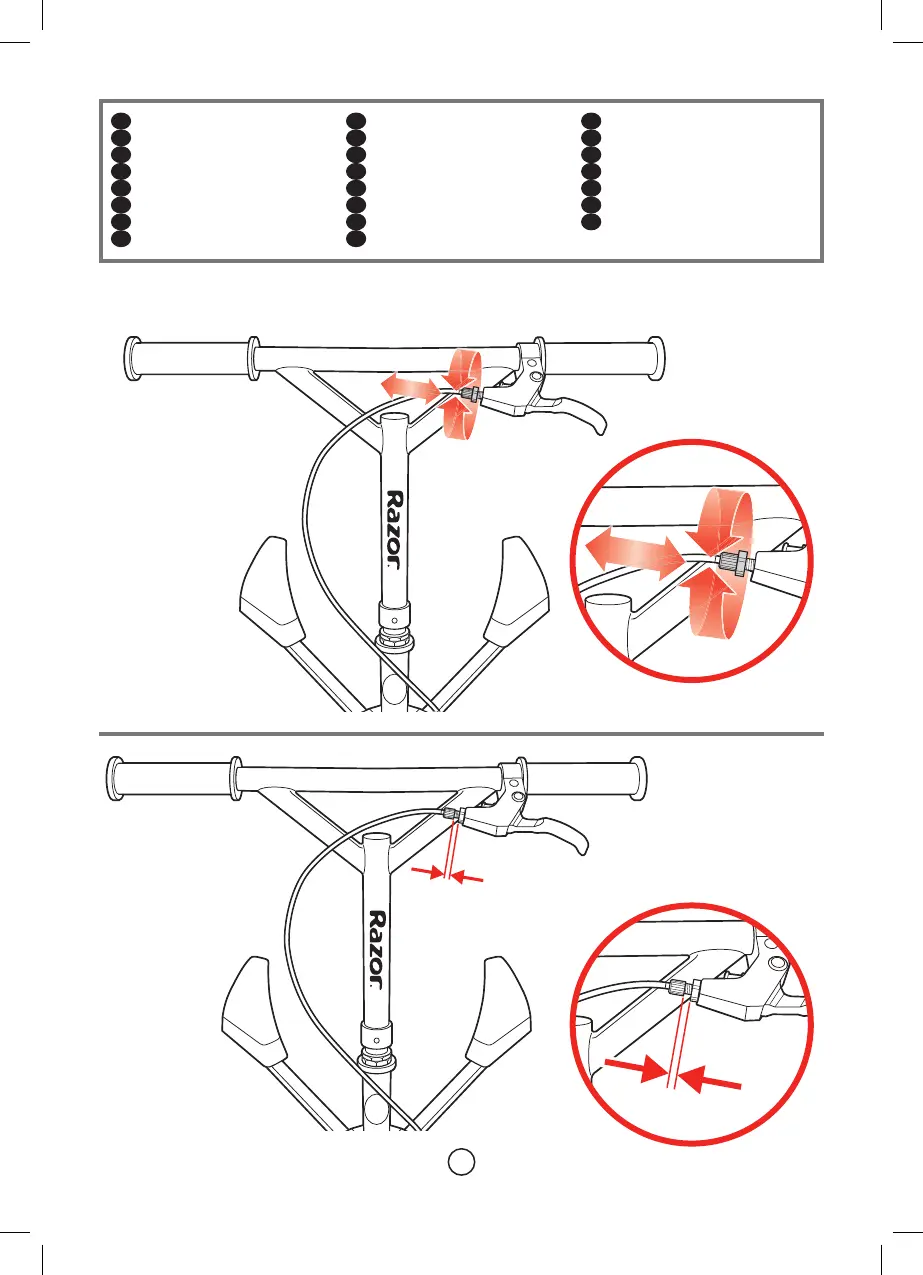 Razor.

Razor.