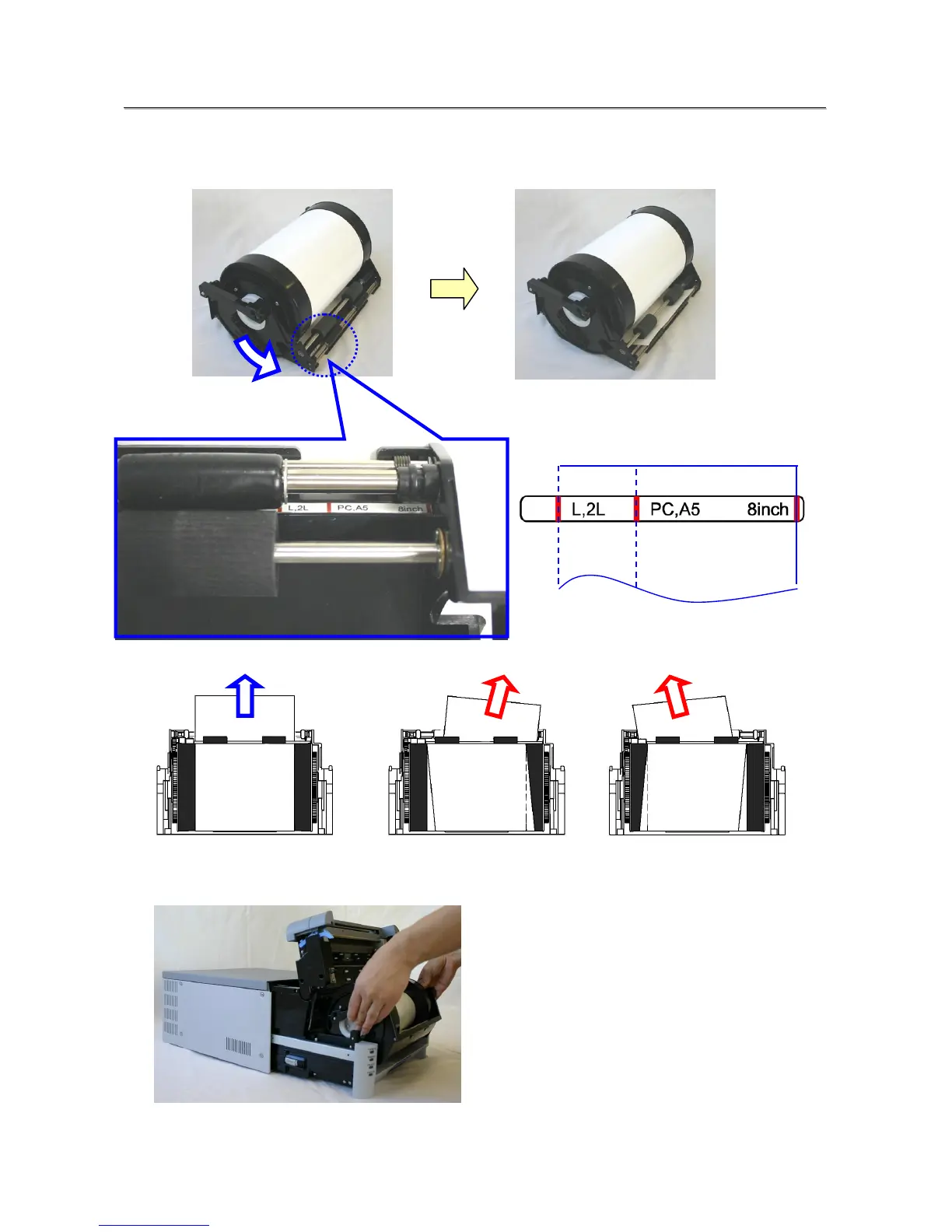 L,2L PC,A5 8inch

L,2L PC,A5 8inch