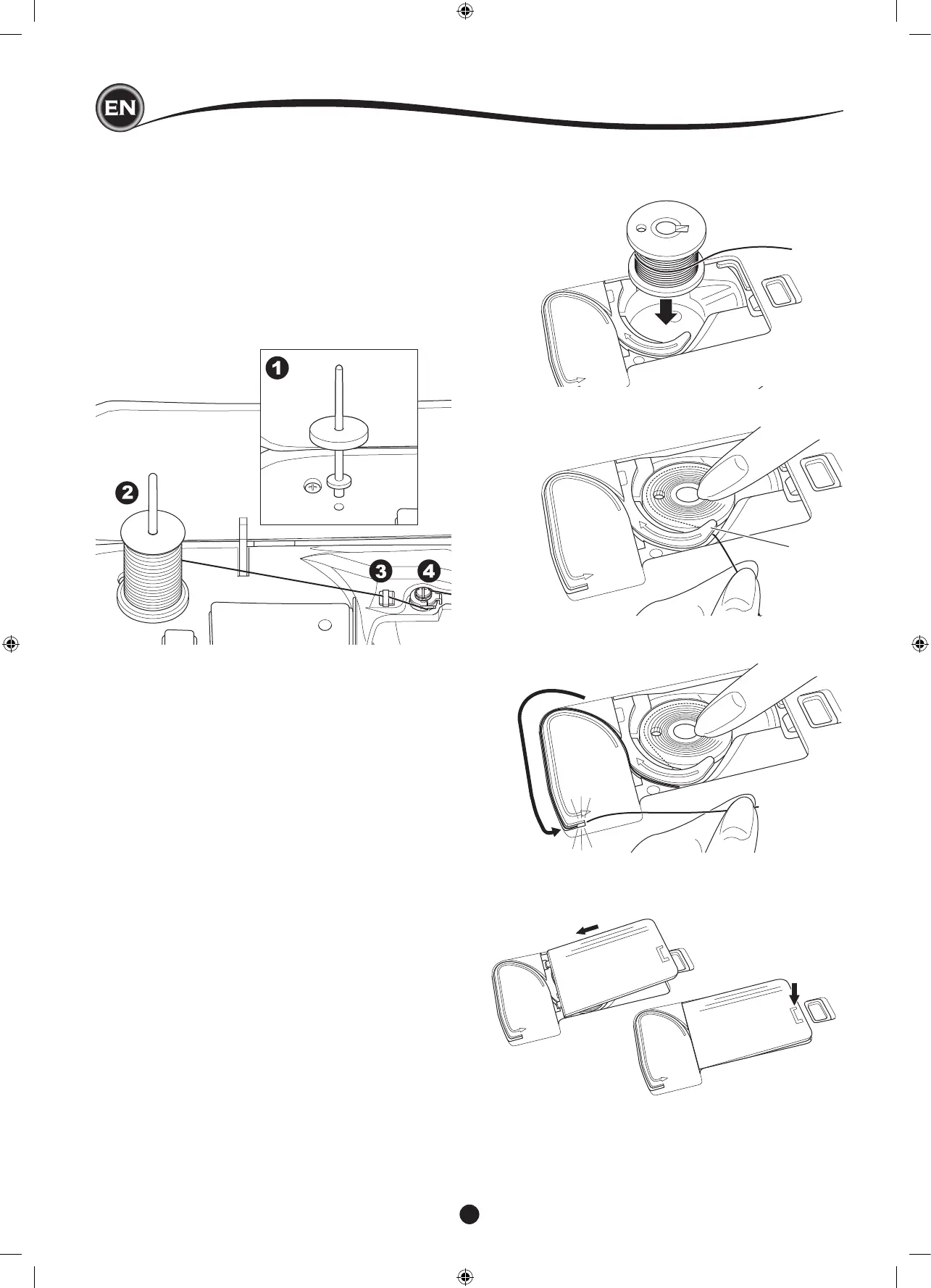 EN

1

2

3

4