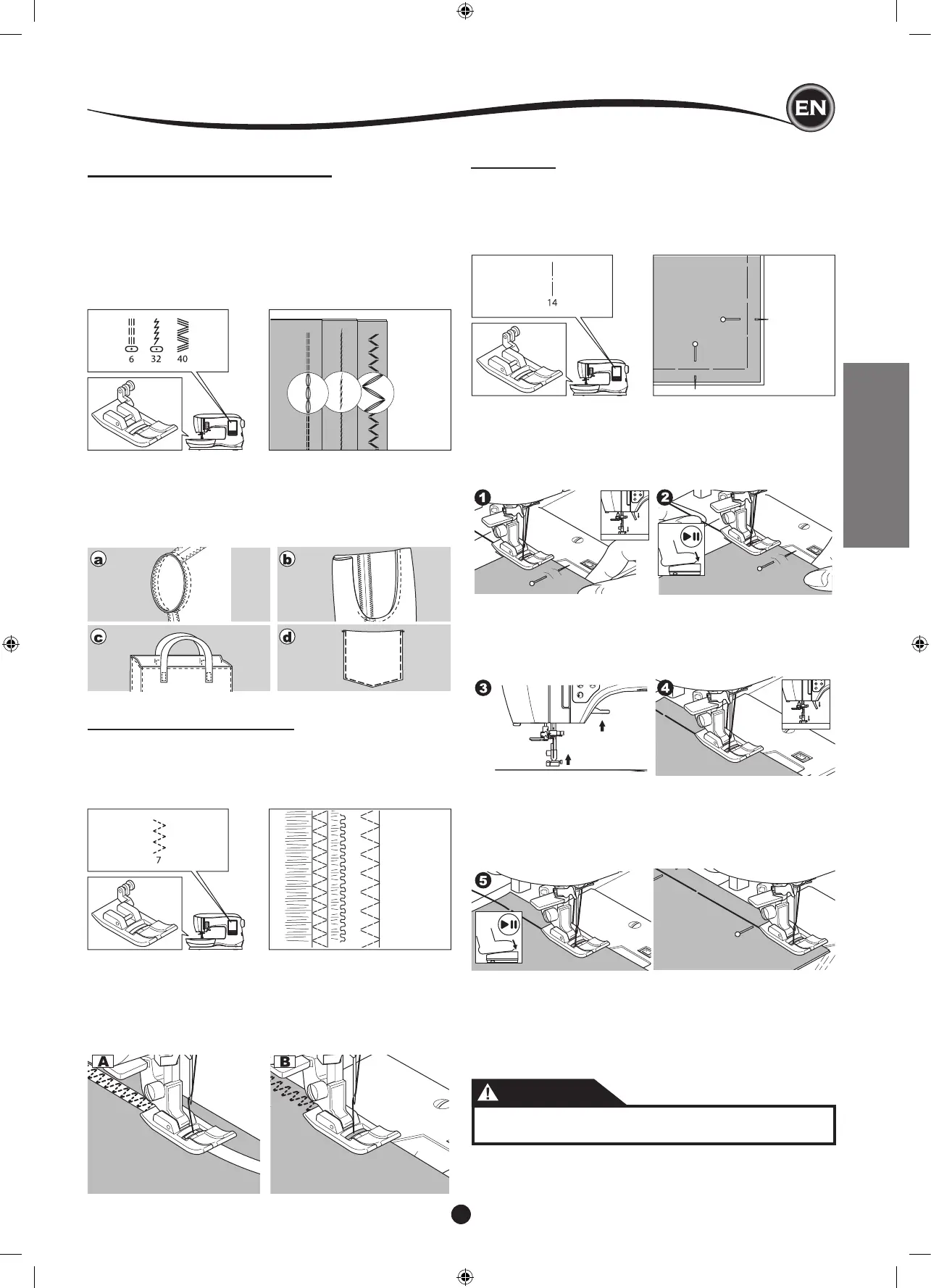 EN

6 32 40

a
b
c
d

7

A
B

14

1
2
3
4
5