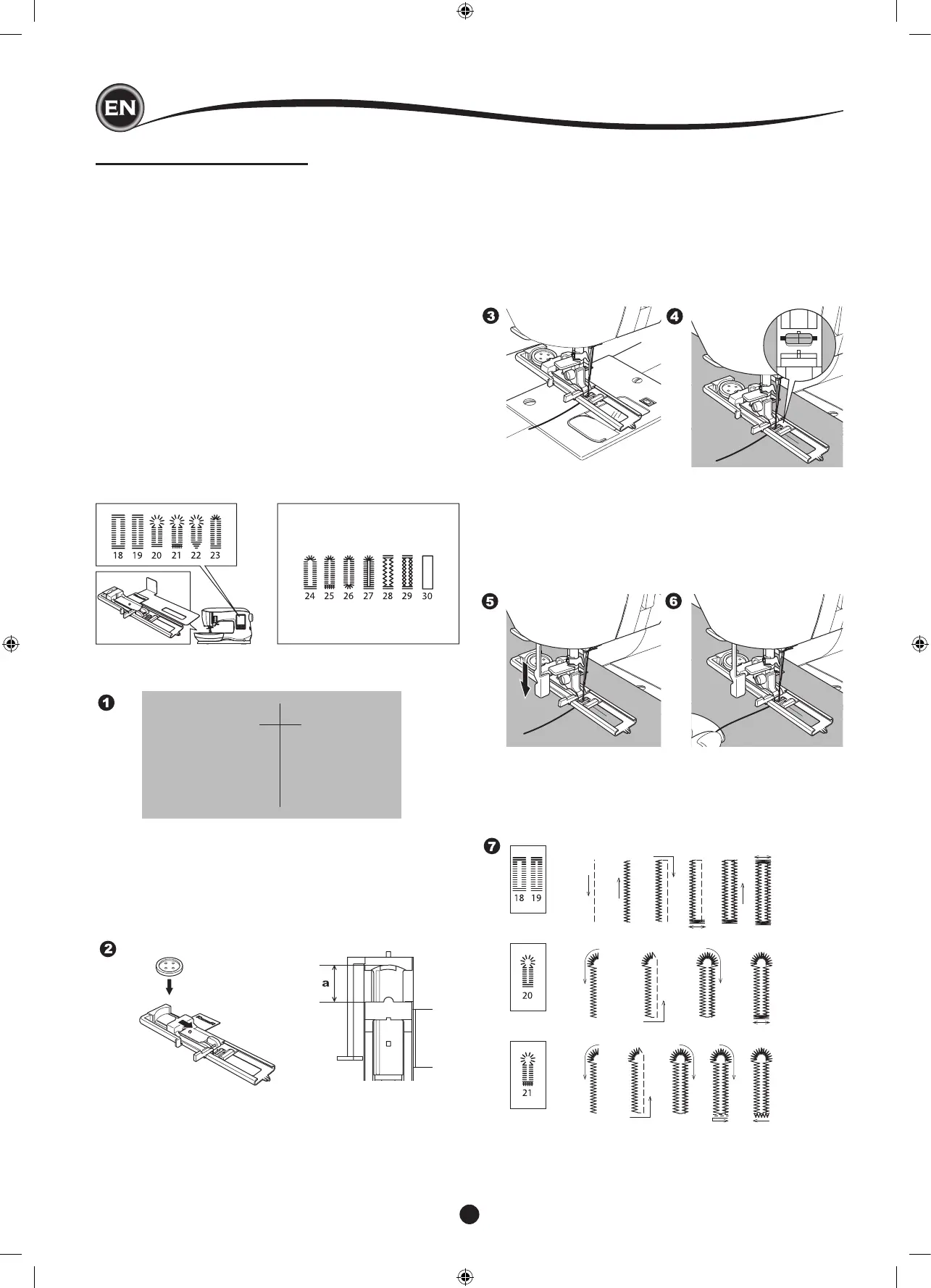 EN

18 19 20 21 22 23

24 25 26 27 28 29 30

1

2

a

3

4

5

6

7

18 19

20

21