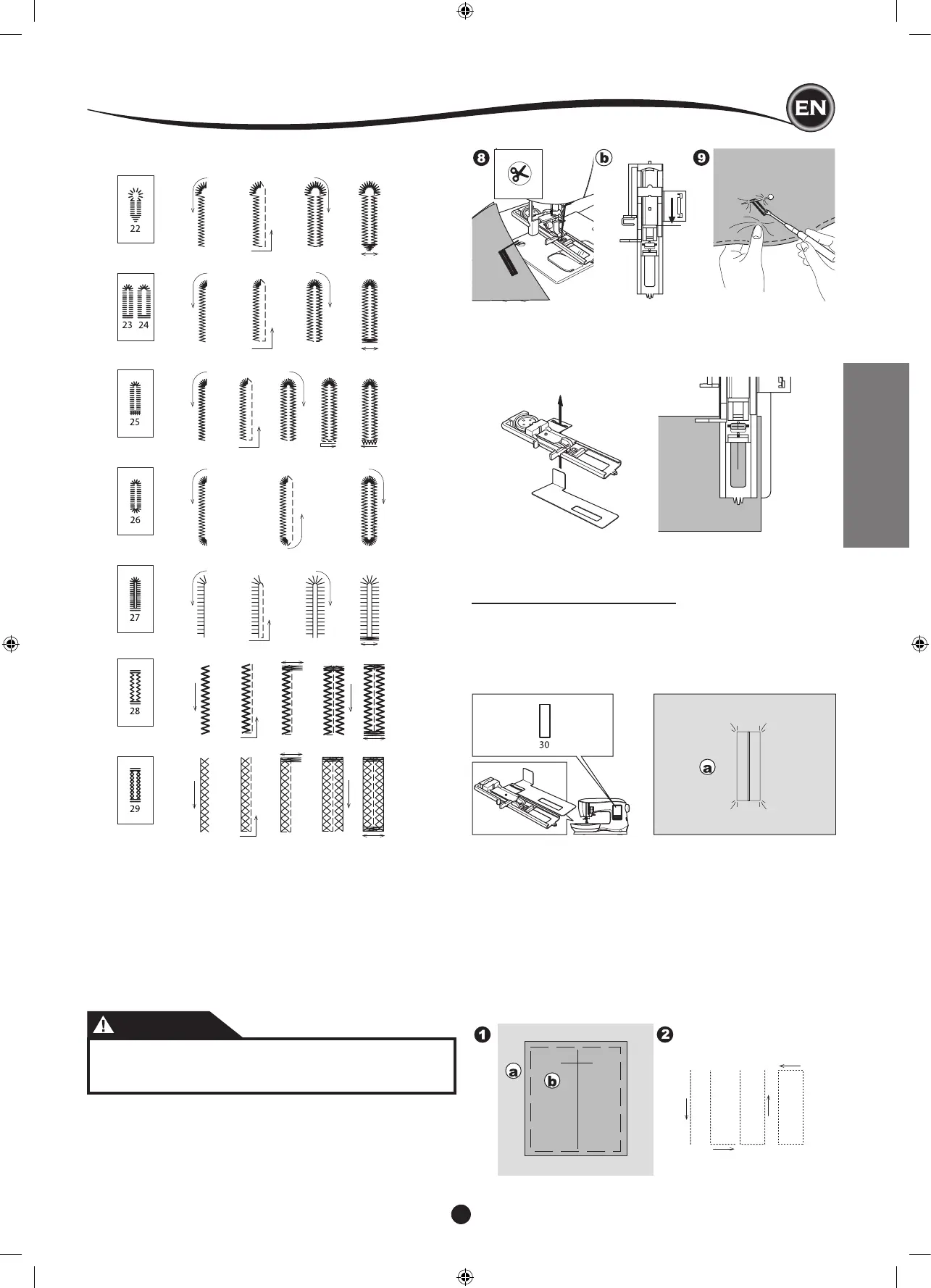 EN

22

23 24

25

26

27

28

29

8

b

9

30

a

1

a

b

2