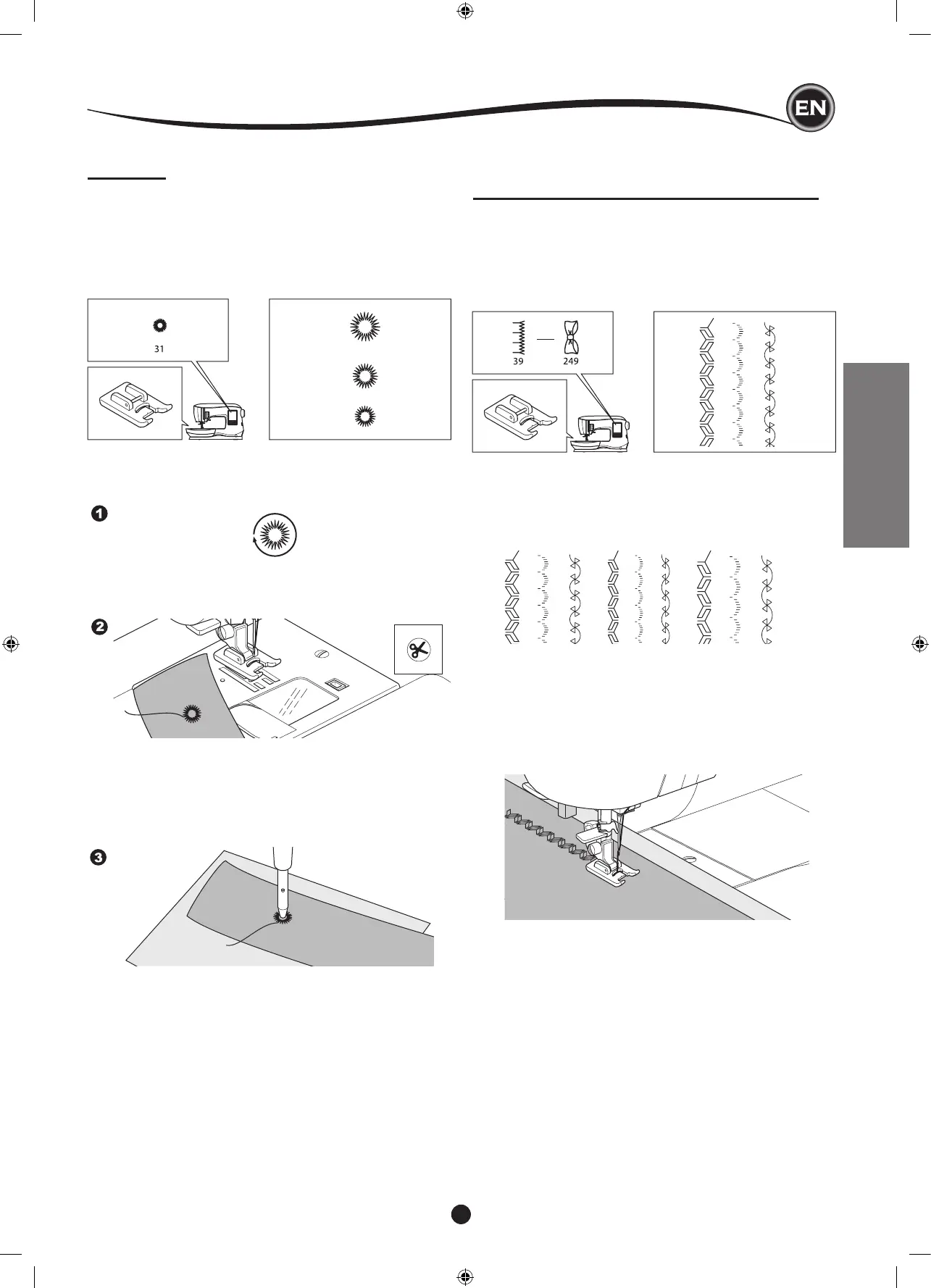 EN

31

39

249