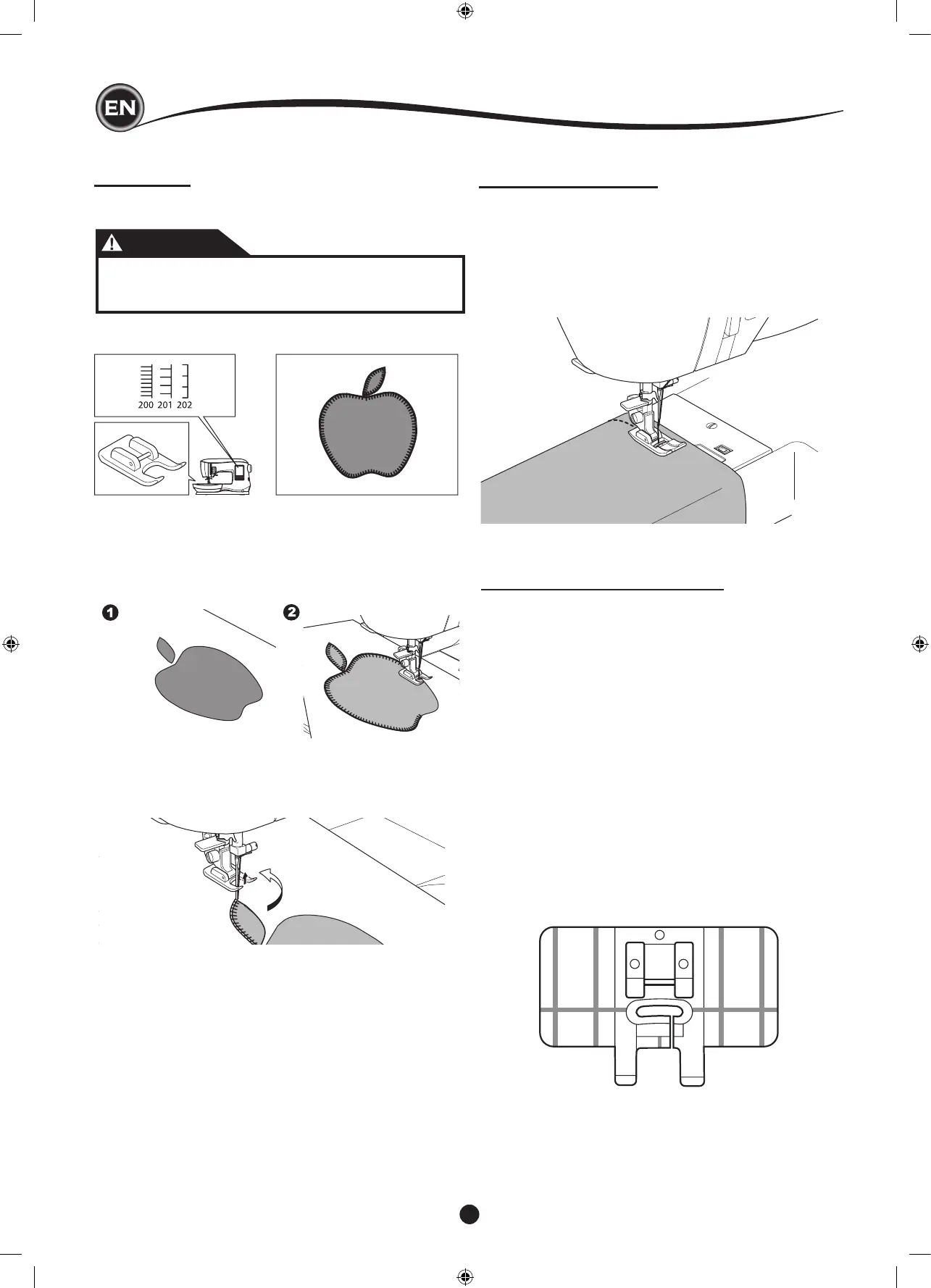 EN

200 201 202

1

2