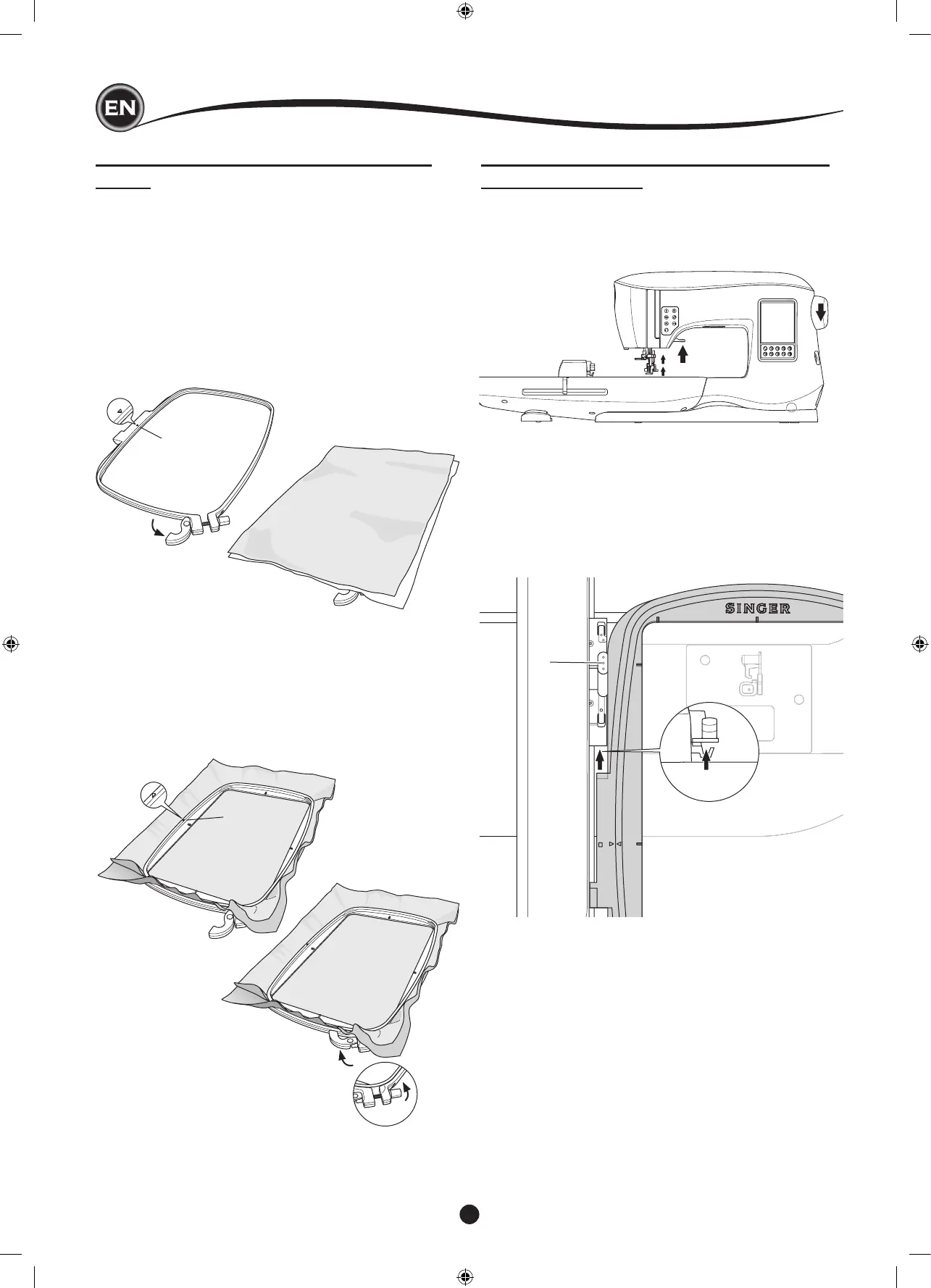 EN

SINGER