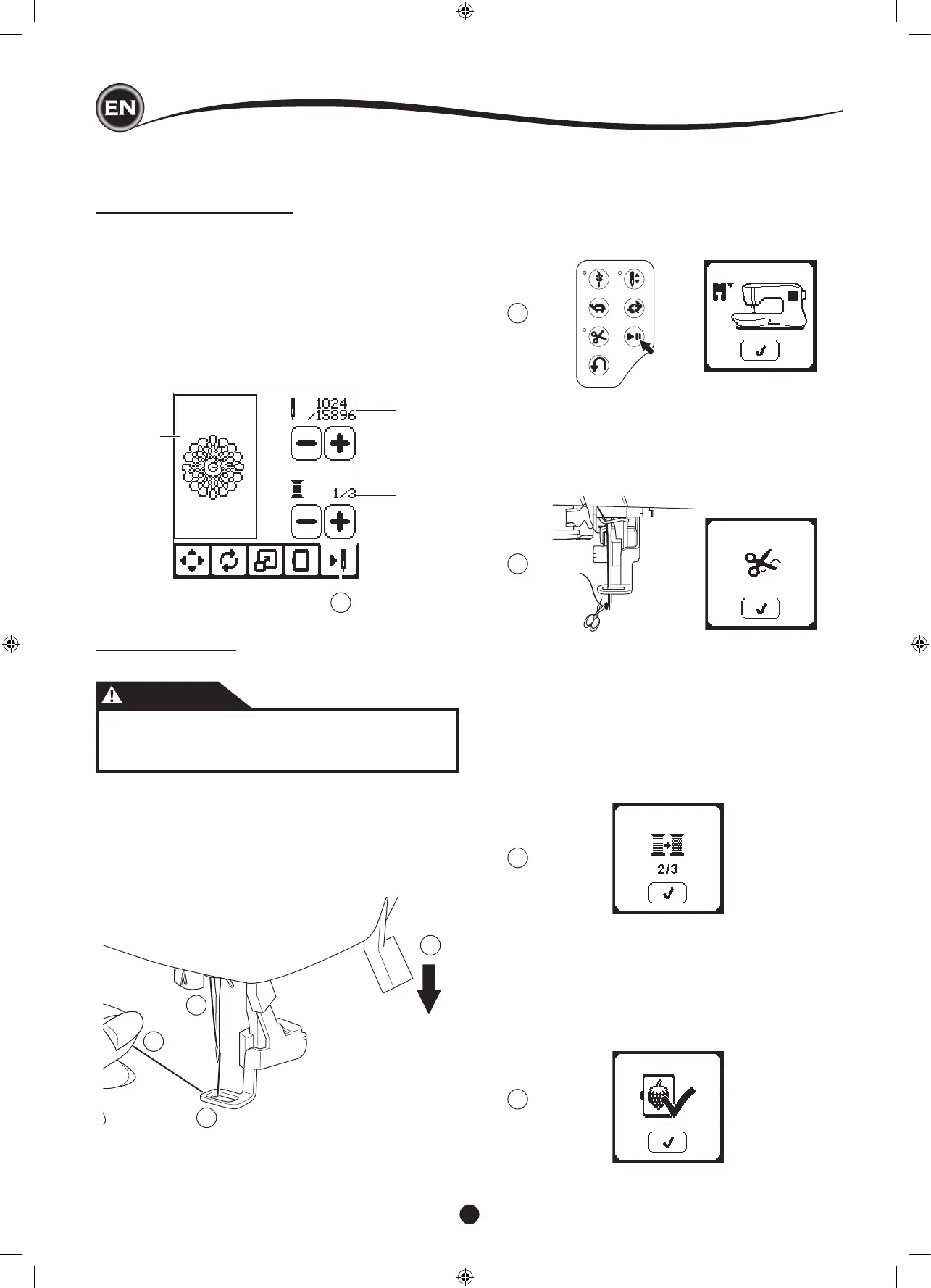 EN

1024
/15896

1/3

2/3