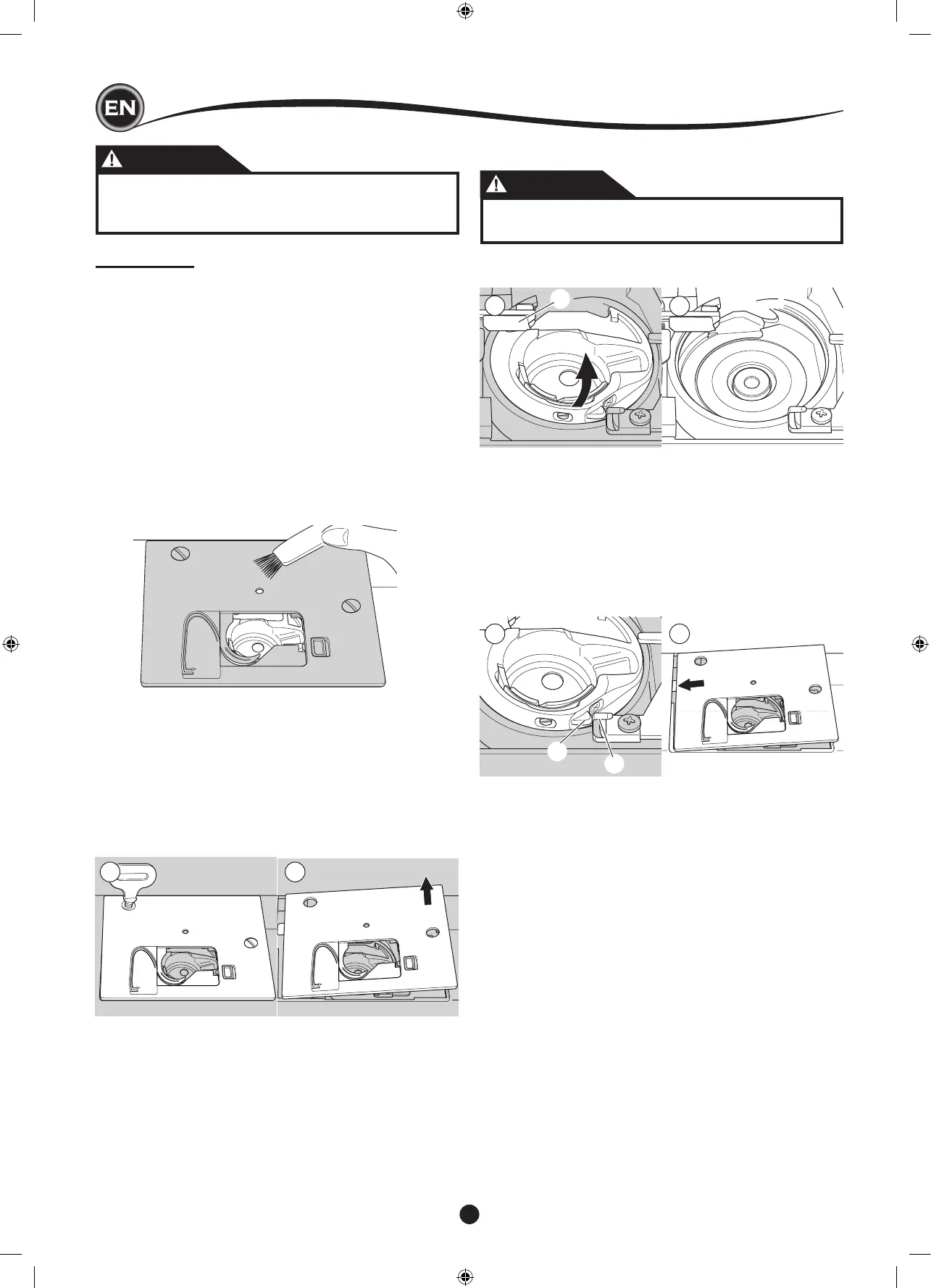 EN