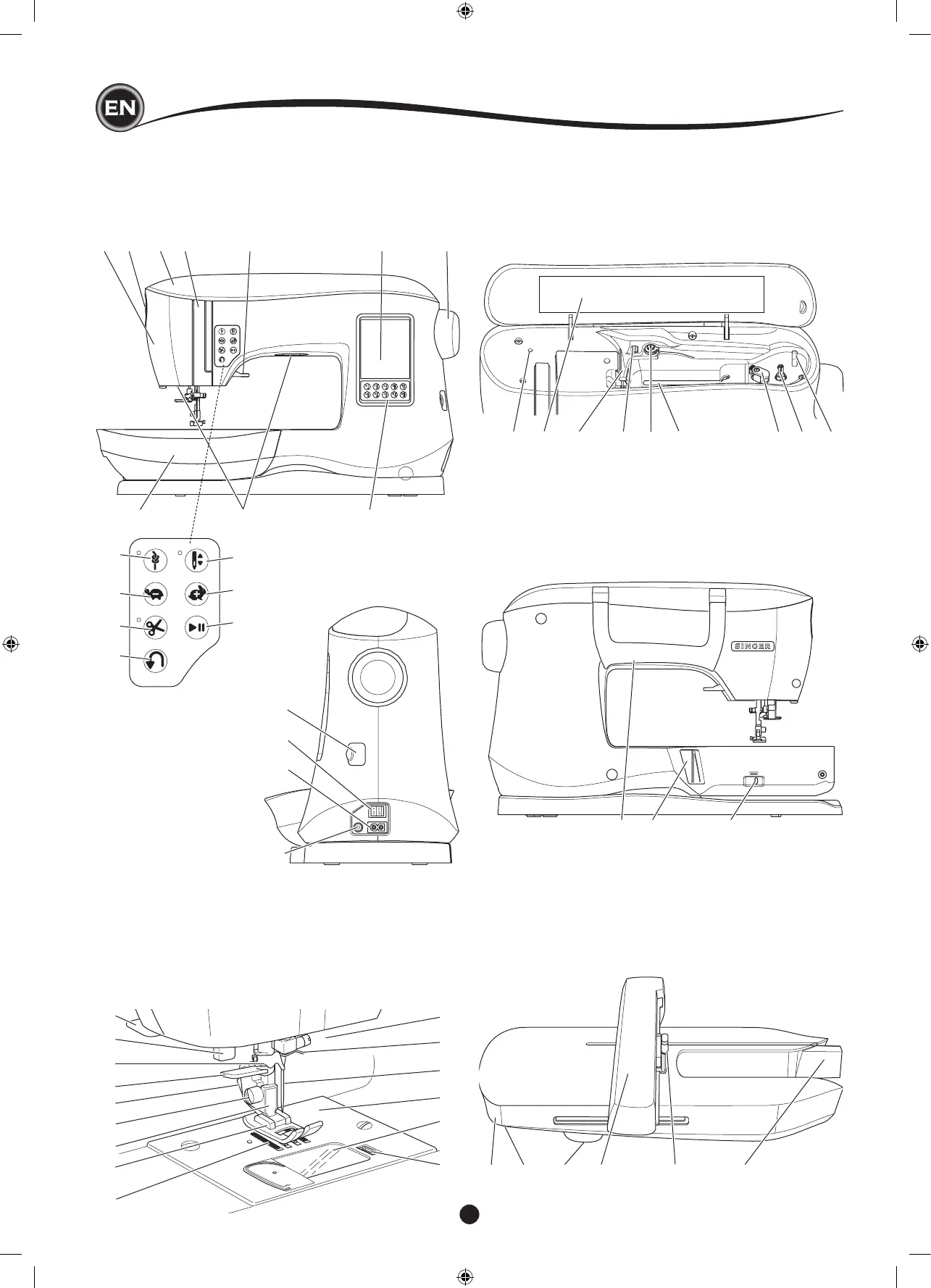 EN

SINGER