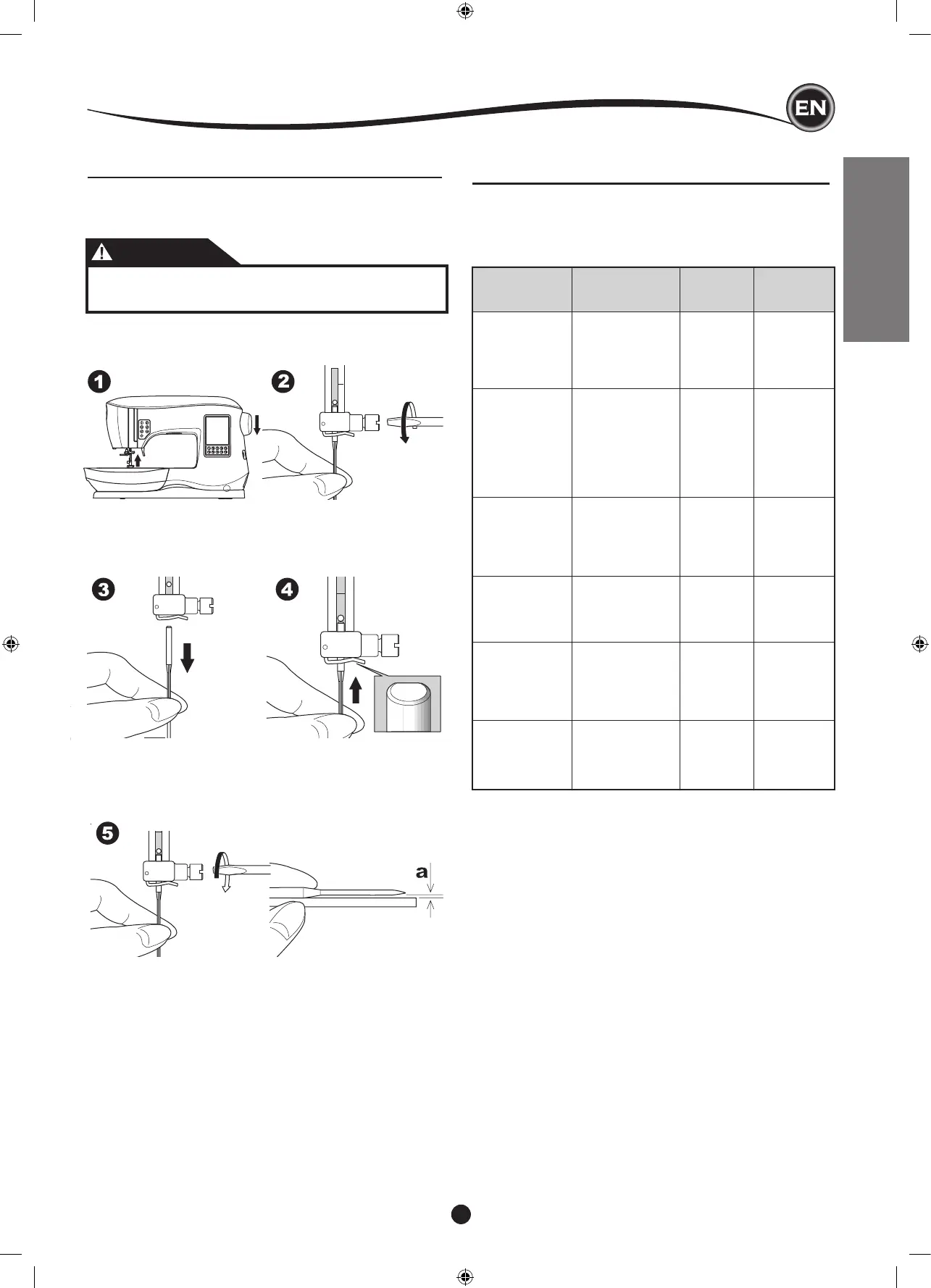 EN

1

2

3

4

5

a