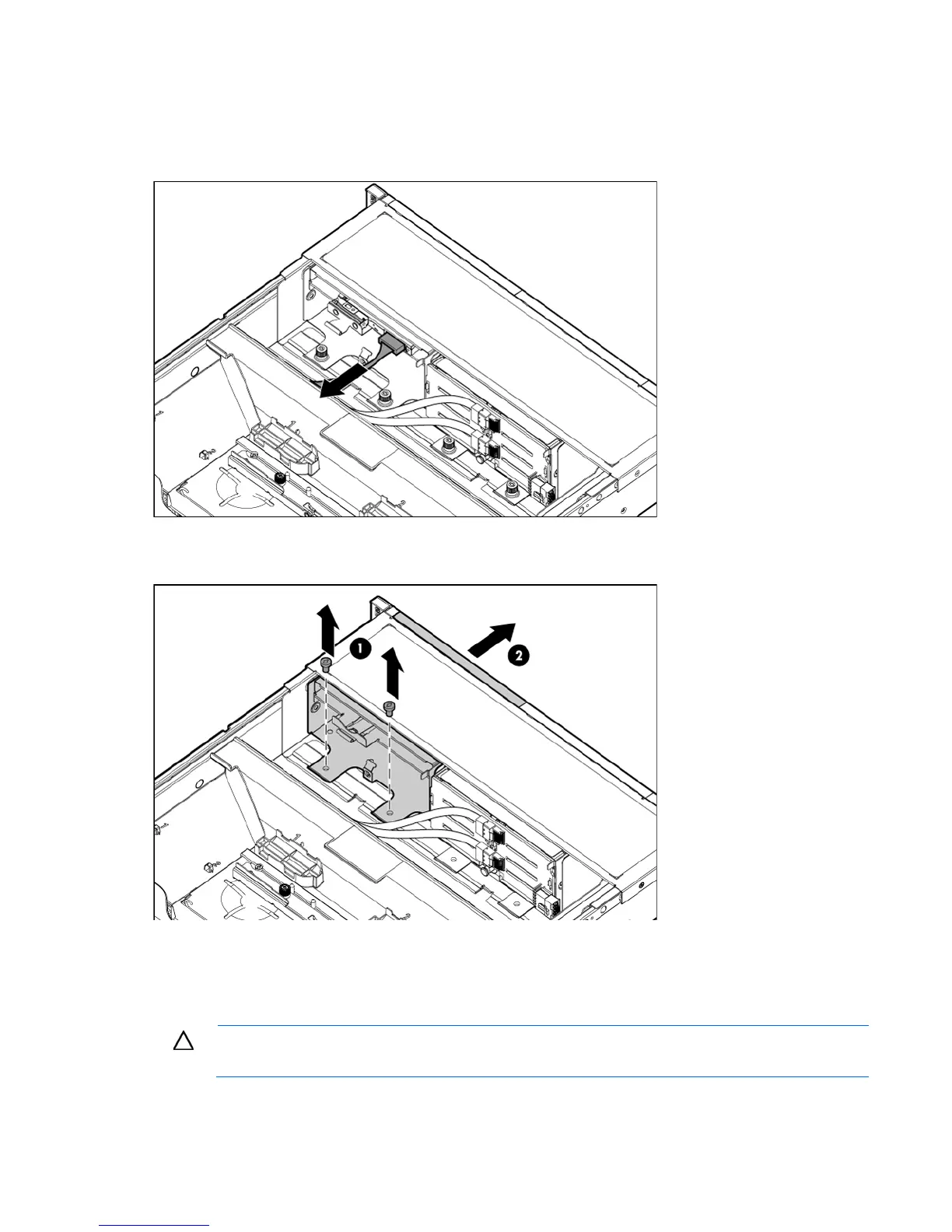 1

2