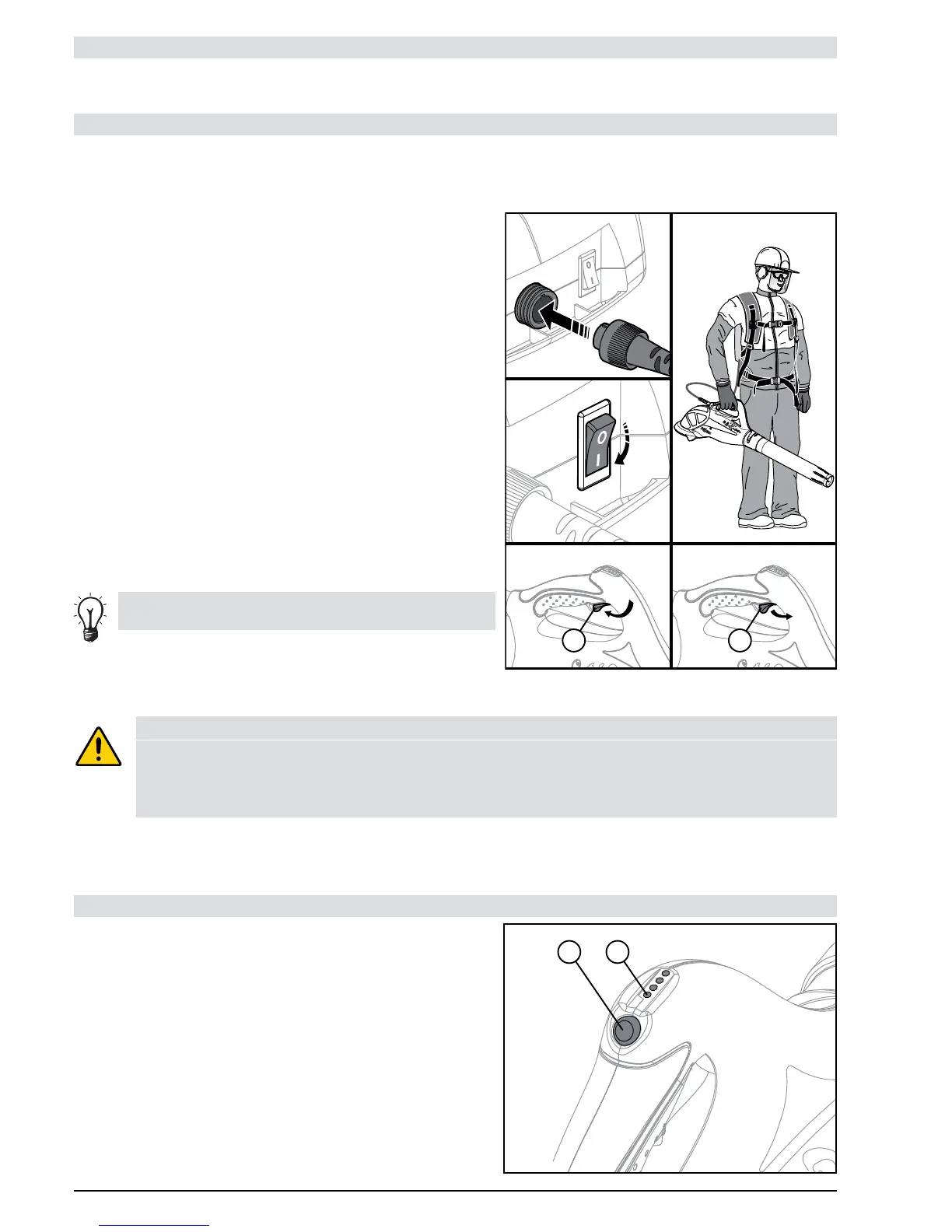 O
I