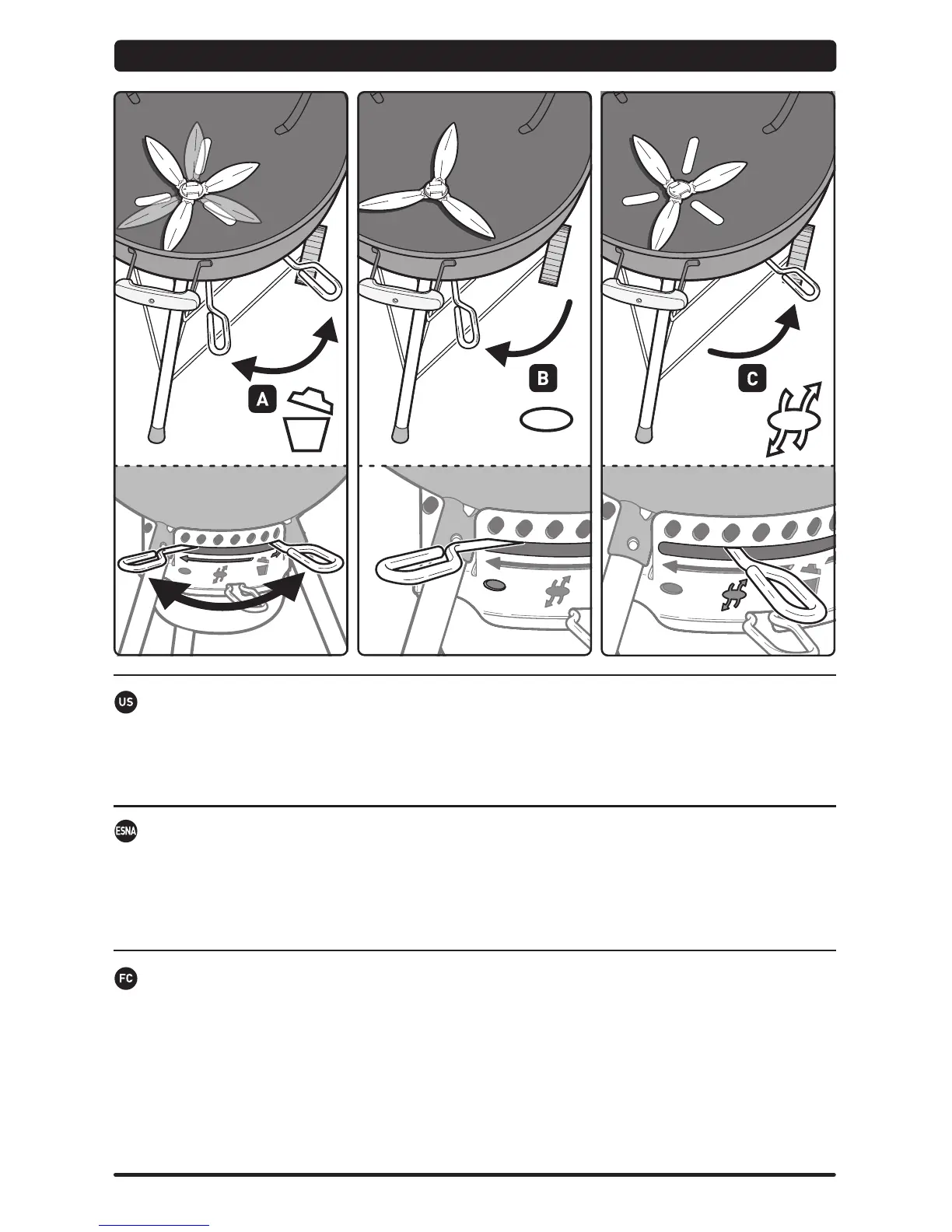 A

B

C

US

ESNA

FC