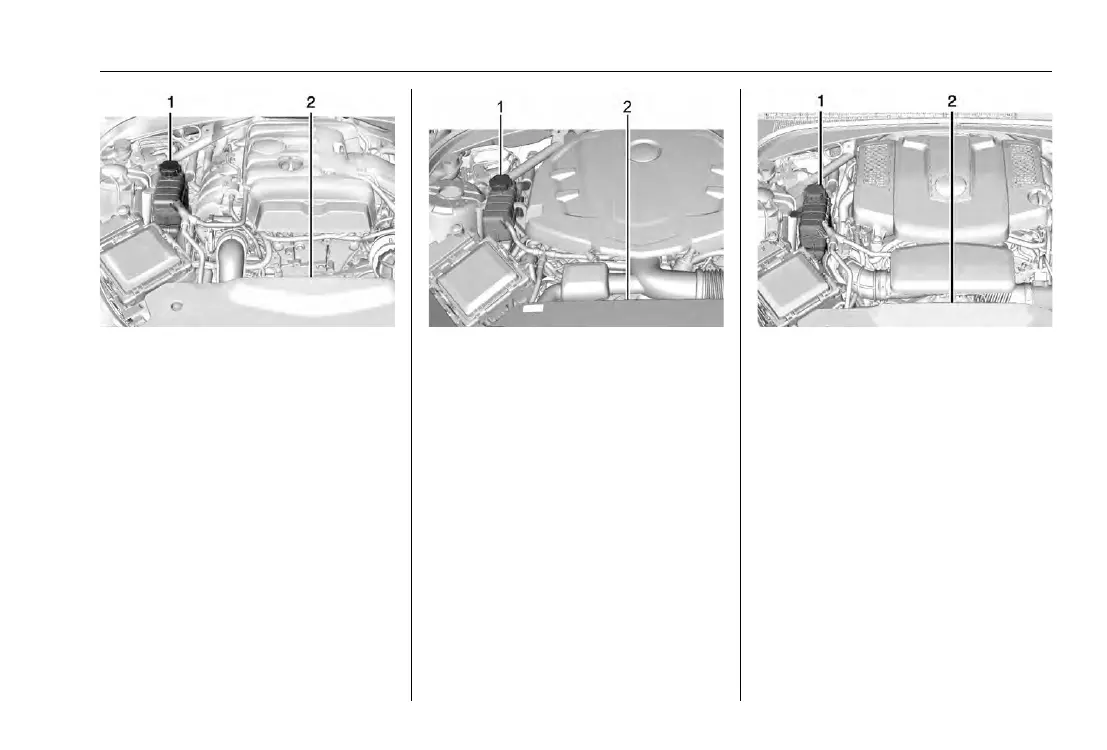 1 2

1 2

1 2